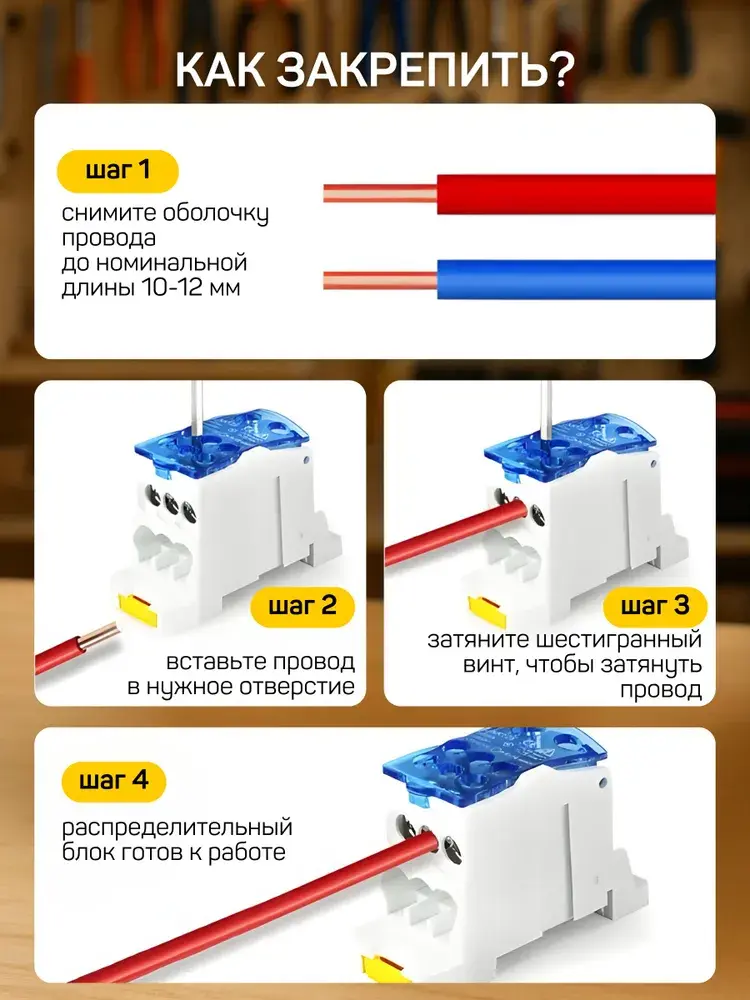 КАК ЗАКРЕПИТЬ?

шаг 1

снимите оболочку провода до номинальной длины 10-12 мм

шаг 2

вставьте провод в нужное отверстие

шаг 3

затяните шестигранный винт, чтобы затянуть провод

шаг 4

распределительный блок готов к работе