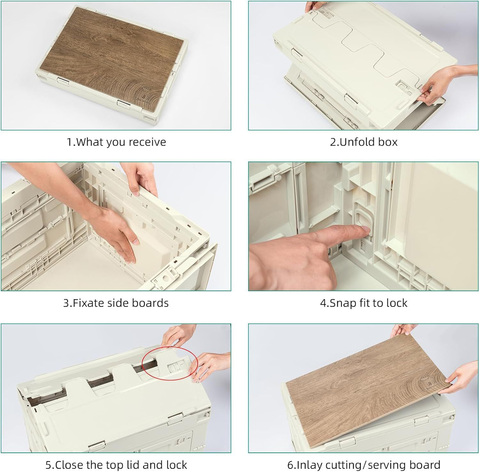 1.What you receive

2.Unfold box

3.Fixate side boards

4.Snap fit to lock

5.Close the top lid and lock

6.Inlay cutting/serving board