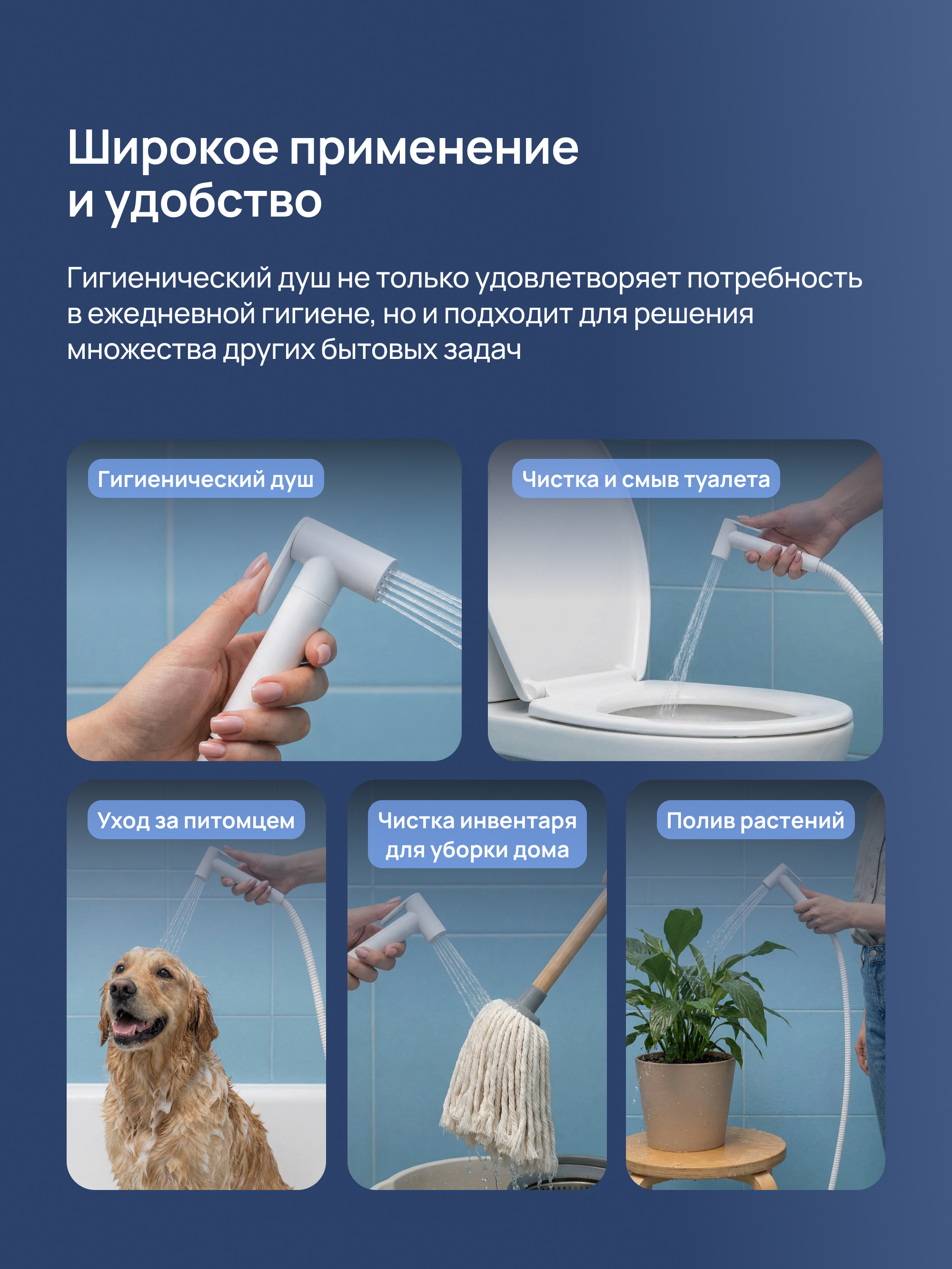 Широкое применение и удобство

Гигиенический душ не только удовлетворяет потребность в ежедневной гигиене, но и подходит для решения множества других бытовых задач

Гигиенический душ

Чистка и смыв туалета

Уход за питомцем

Чистка инвентаря для уборки дома

Полив растений