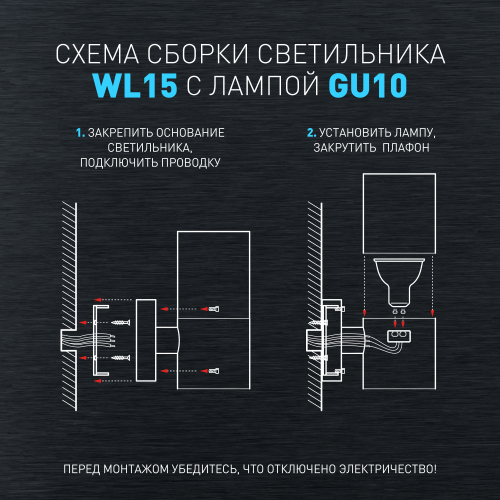 СХЕМА СБОРКИ СВЕТИЛЬНИКА
WL15 С ЛАМПОЙ GU10

1. ЗАКРЕПИТЬ ОСНОВАНИЕ СВЕТИЛЬНИКА, ПОДКЛЮЧИТЬ ПРОВОДКУ

2. УСТАНОВИТЬ ЛАМПУ, ЗАКРУТИТЬ ПЛАФОН

ПЕРЕД МОНТАЖОМ УБЕДИТЕСЬ, ЧТО ОТКЛЮЧЕНО ЭЛЕКТРИЧЕСТВО!