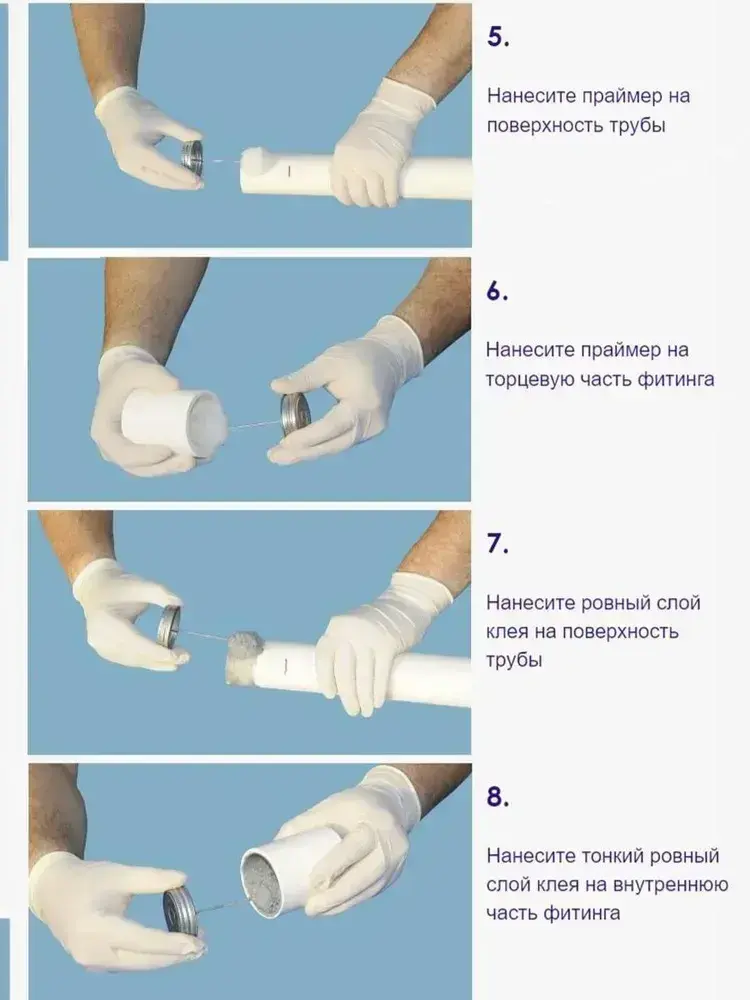 5.

Нанесите праймер на поверхность трубы

6.

Нанесите праймер на торцевую часть фитинга

7.

Нанесите ровный слой клея на поверхность трубы

8.

Нанесите тонкий ровный слой клея на внутреннюю часть фитинга