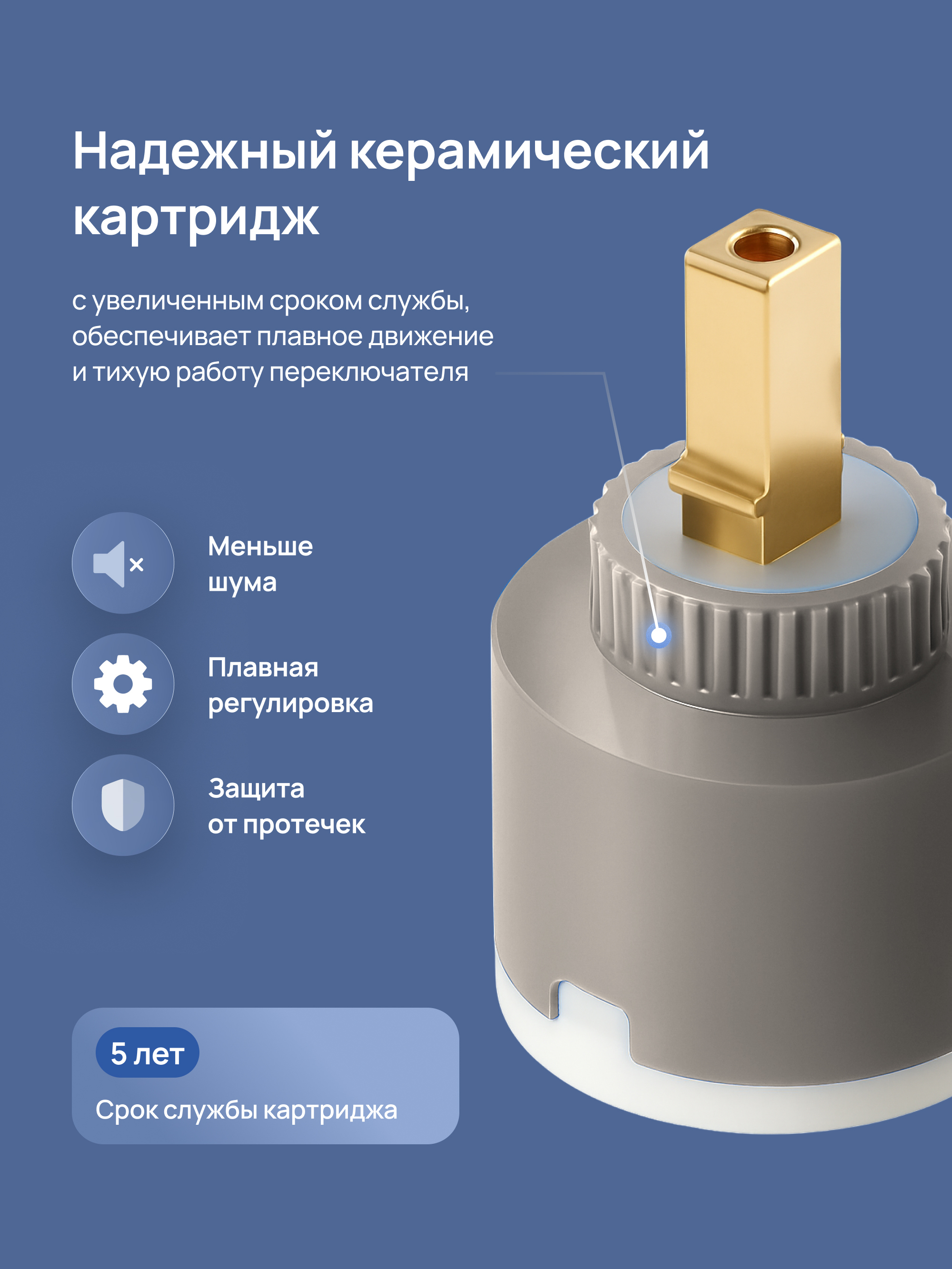 Надежный керамический картридж

с увеличенным сроком службы, обеспечивает плавное движение и тихую работу переключателя

Меньше шума

Плавная регулировка

Защита от протечек

5 лет

Срок службы картриджа