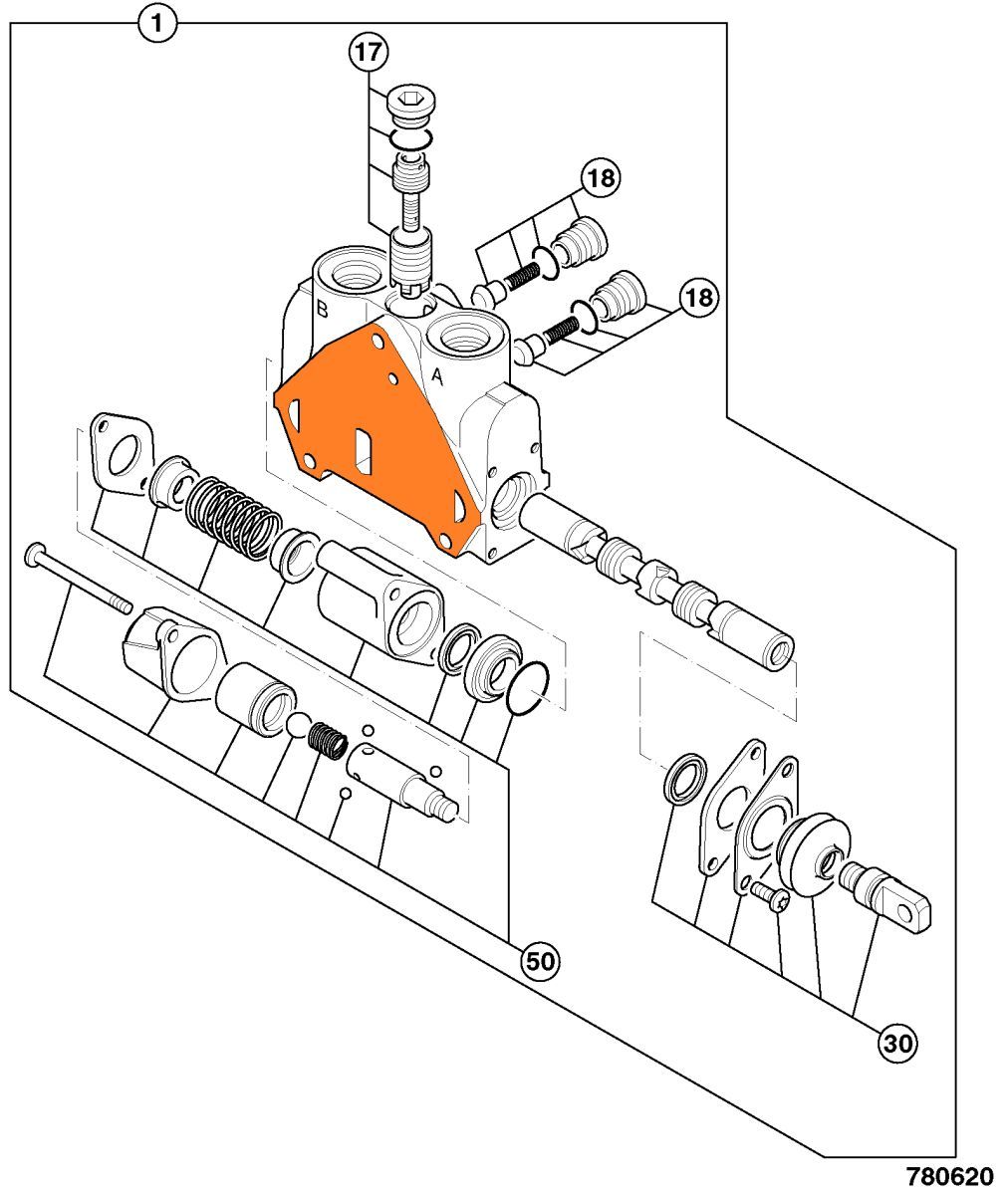 1
17
18
18
B
A
50
30
780620