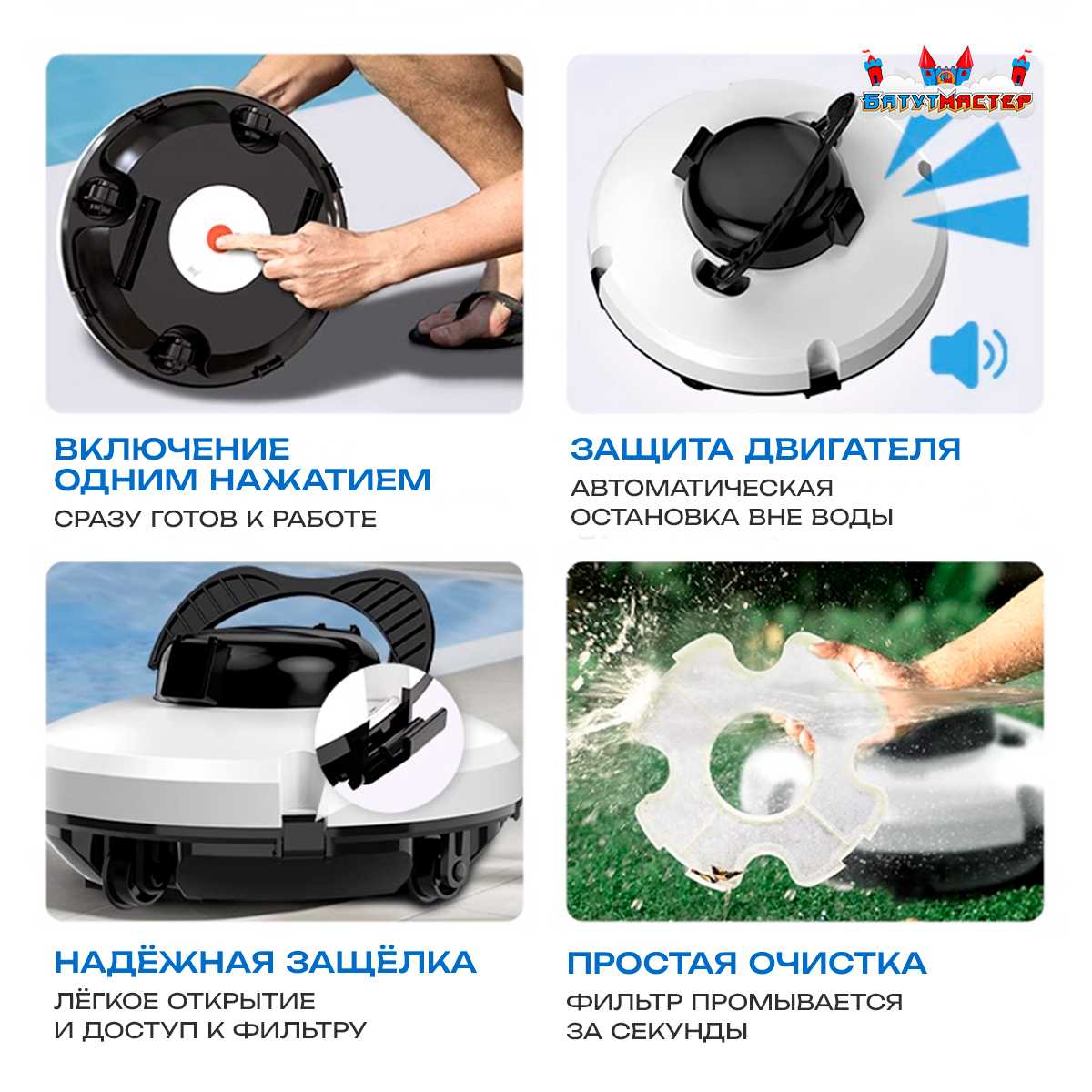 БАТУТМАСТЕР

ВКЛЮЧЕНИЕ ОДНИМ НАЖАТИЕМ
СРАЗУ ГОТОВ К РАБОТЕ

ЗАЩИТА ДВИГАТЕЛЯ
АВТОМАТИЧЕСКАЯ ОСТАНОВКА ВНЕ ВОДЫ

НАДЁЖНАЯ ЗАЩЁЛКА
ЛЁГКОЕ ОТКРЫТИЕ И ДОСТУП К ФИЛЬТРУ

ПРОСТАЯ ОЧИСТКА
ФИЛЬТР ПРОМЫВАЕТСЯ ЗА СЕКУНДЫ