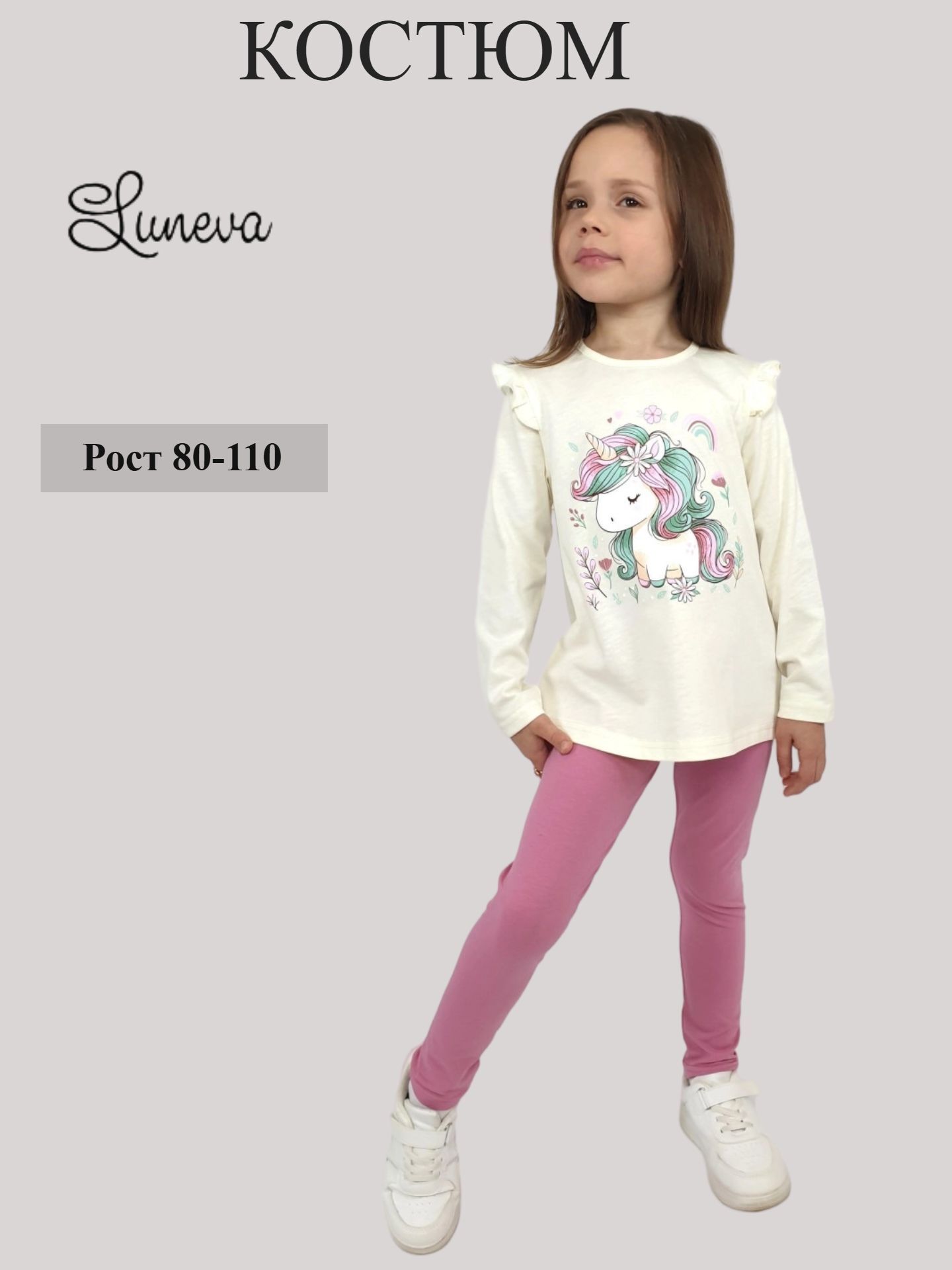 КОСТЮМ

Luneva

Рост 80-110