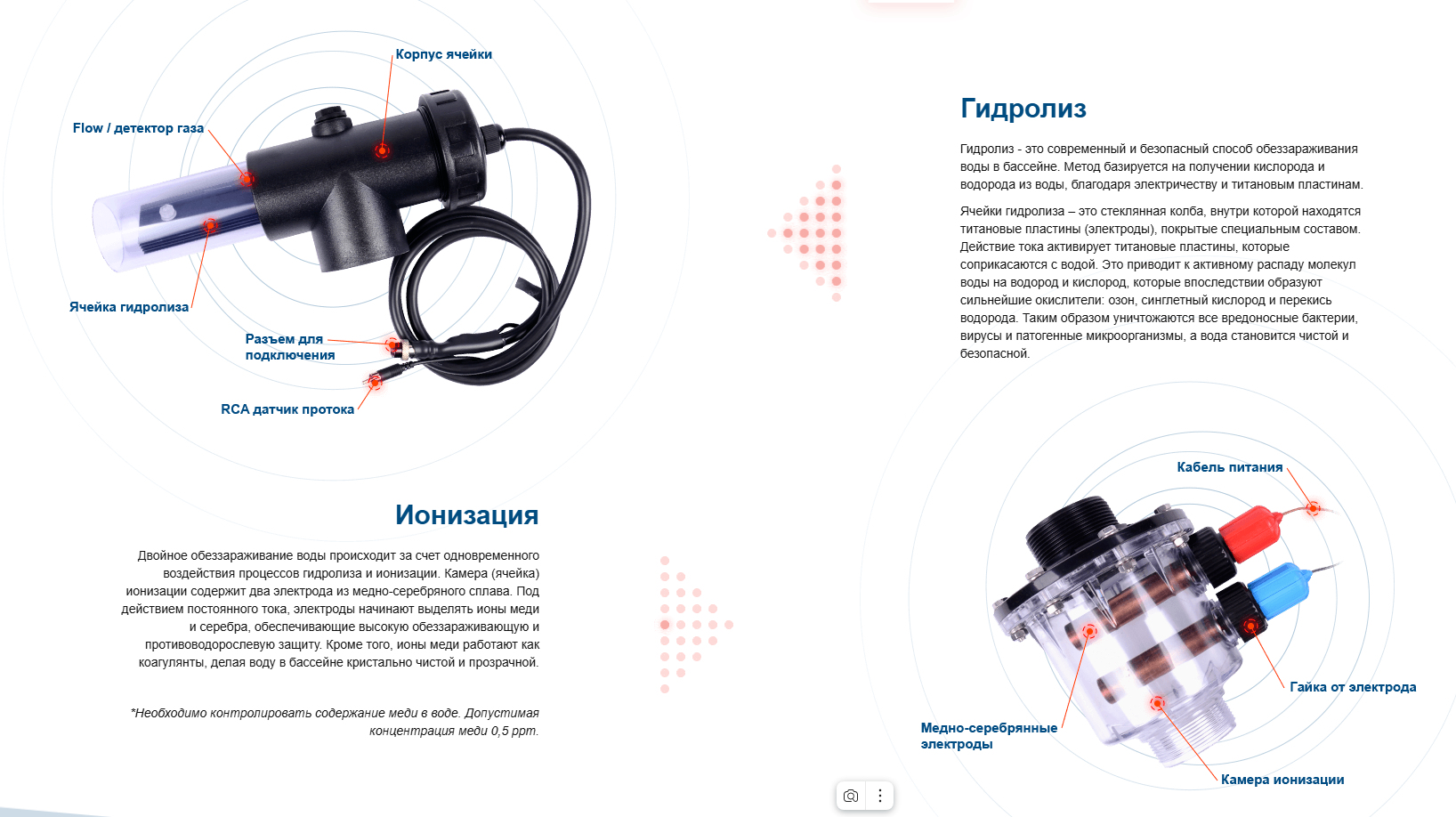 Корпус ячейки

Flow / детектор газа

Ячейка гидролиза

Разъем для подключения

RCA датчик протока

Гидролиз

Гидролиз - это современный и безопасный способ обеззараживания воды в бассейне. Метод базируется на получении кислорода и водорода из воды, благодаря электричеству и титановым пластинам.

Ячейки гидролиза – это стеклянная колба, внутри которой находятся титановые пластины (электроды), покрытые специальным составом. Действие тока активирует титановые пластины, которые соприкасаются с водой. Это приводит к активному распаду молекул воды на водород и кислород, которые впоследствии образуют сильнейшие окислители: озон, синглетный кислород и перекись водорода. Таким образом уничтожаются все вредоносные бактерии, вирусы и патогенные микроорганизмы, а вода становится чистой и безопасной.

Ионизация

Двойное обеззараживание воды происходит за счет одновременного воздействия процессов гидролиза и ионизации. Камера (ячейка) ионизации содержит два электрода из медно-серебряного сплава. Под действием постоянного тока, электроды начинают выделять ионы меди и серебра, обеспечивающие высокую обеззараживающую и противоводорослевую защиту. Кроме того, ионы меди работают как коагулянты, делая воду в бассейне кристально чистой и прозрачной.

*Необходимо контролировать содержание меди в воде. Допустимая концентрация меди 0,5 ppm.

Кабель питания

Гайка от электрода

Медно-серебрянные электроды

Камера ионизации