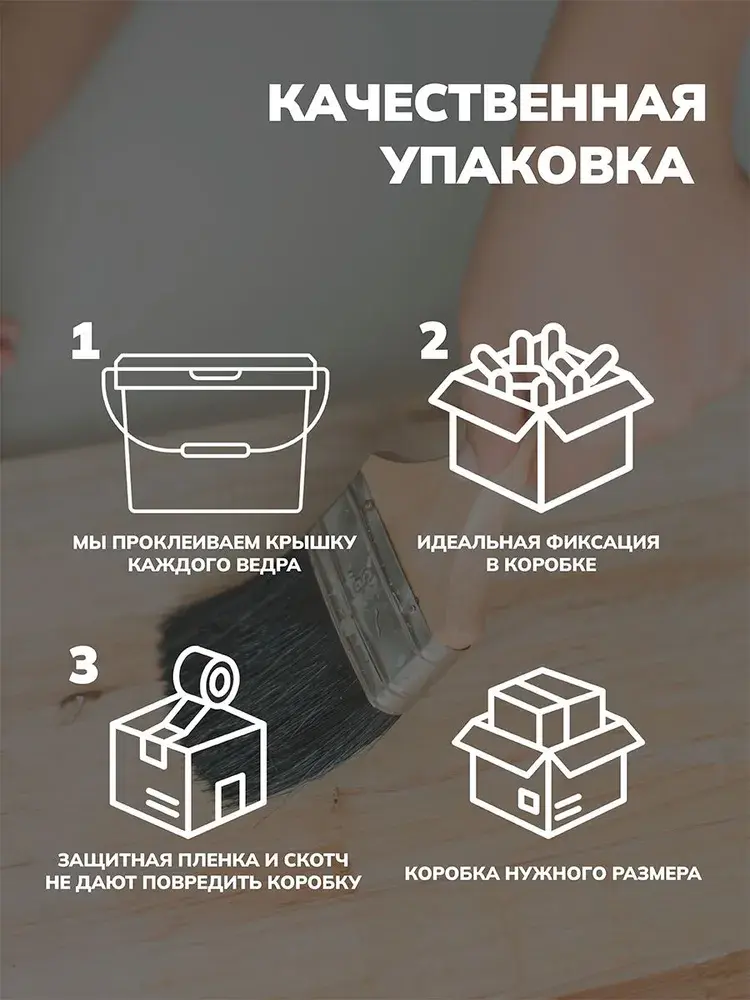 КАЧЕСТВЕННАЯ УПАКОВКА

1

МЫ ПРОКЛЕИВАЕМ КРЫШКУ КАЖДОГО ВЕДРА

2

ИДЕАЛЬНАЯ ФИКСАЦИЯ В КОРОБКЕ

3

ЗАЩИТНАЯ ПЛЕНКА И СКОТЧ НЕ ДАЮТ ПОВРЕДИТЬ КОРОБКУ

КОРОБКА НУЖНОГО РАЗМЕРА