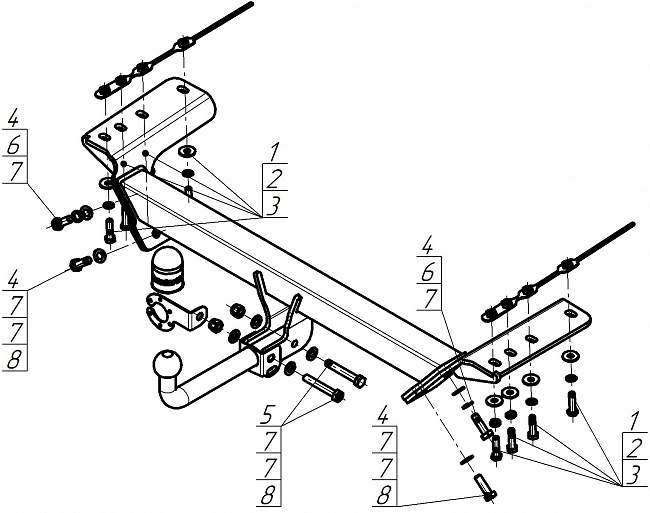 4
6
7

1
2
3

4
7
7
8

4
6
7

5
7
7
8

4
7
7
8

1
2
3