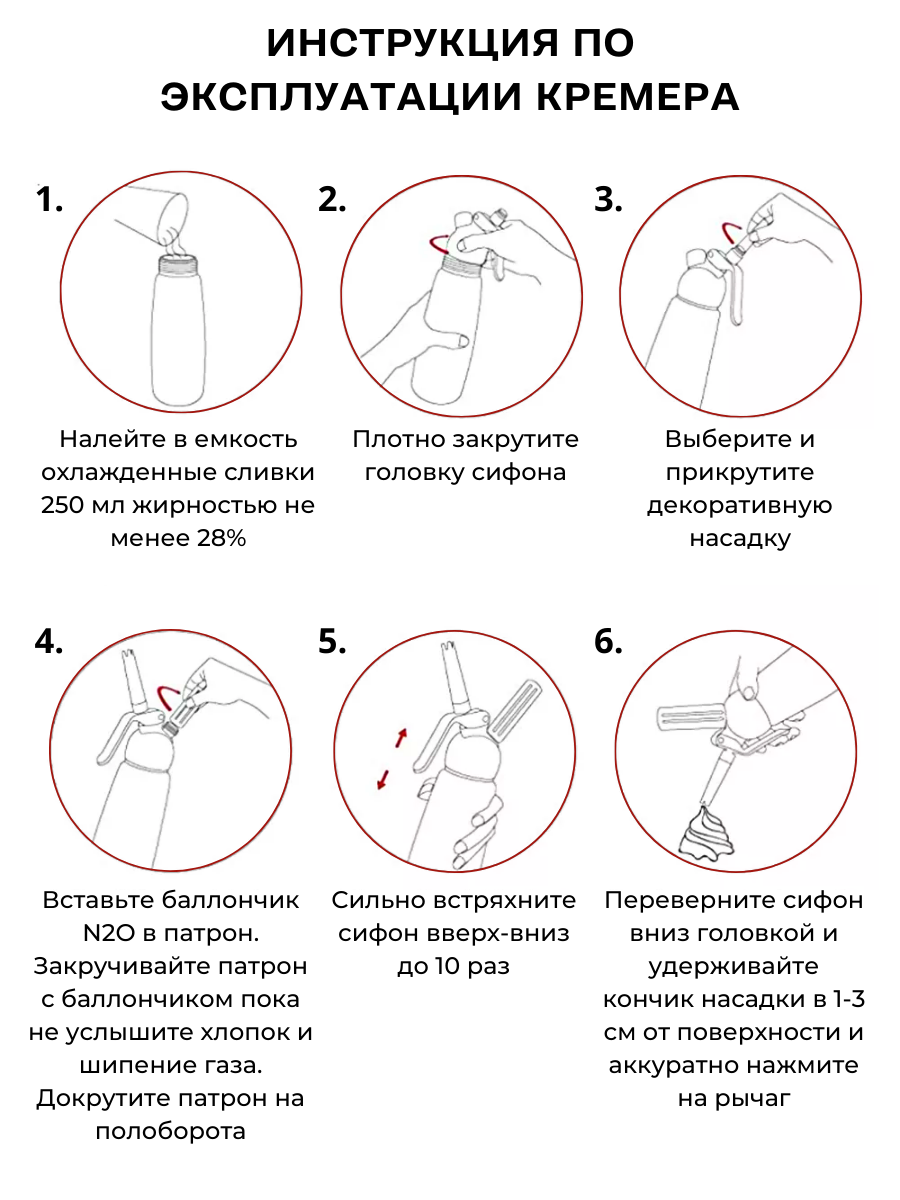 ИНСТРУКЦИЯ ПО ЭКСПЛУАТАЦИИ КРЕМЕРА

1.
Налейте в емкость охлажденные сливки 250 мл жирностью не менее 28%

2.
Плотно закрутите головку сифона

3.
Выберите и прикрутите декоративную насадку

4.
Вставьте баллончик N2O в патрон. Закручивайте патрон с баллончиком пока не услышите хлопок и шипение газа. Докрутите патрон на полоборота

5.
Сильно встряхните сифон вверх-вниз до 10 раз

6.
Переверните сифон вниз головкой и удерживайте кончик насадки в 1-3 см от поверхности и аккуратно нажмите на рычаг