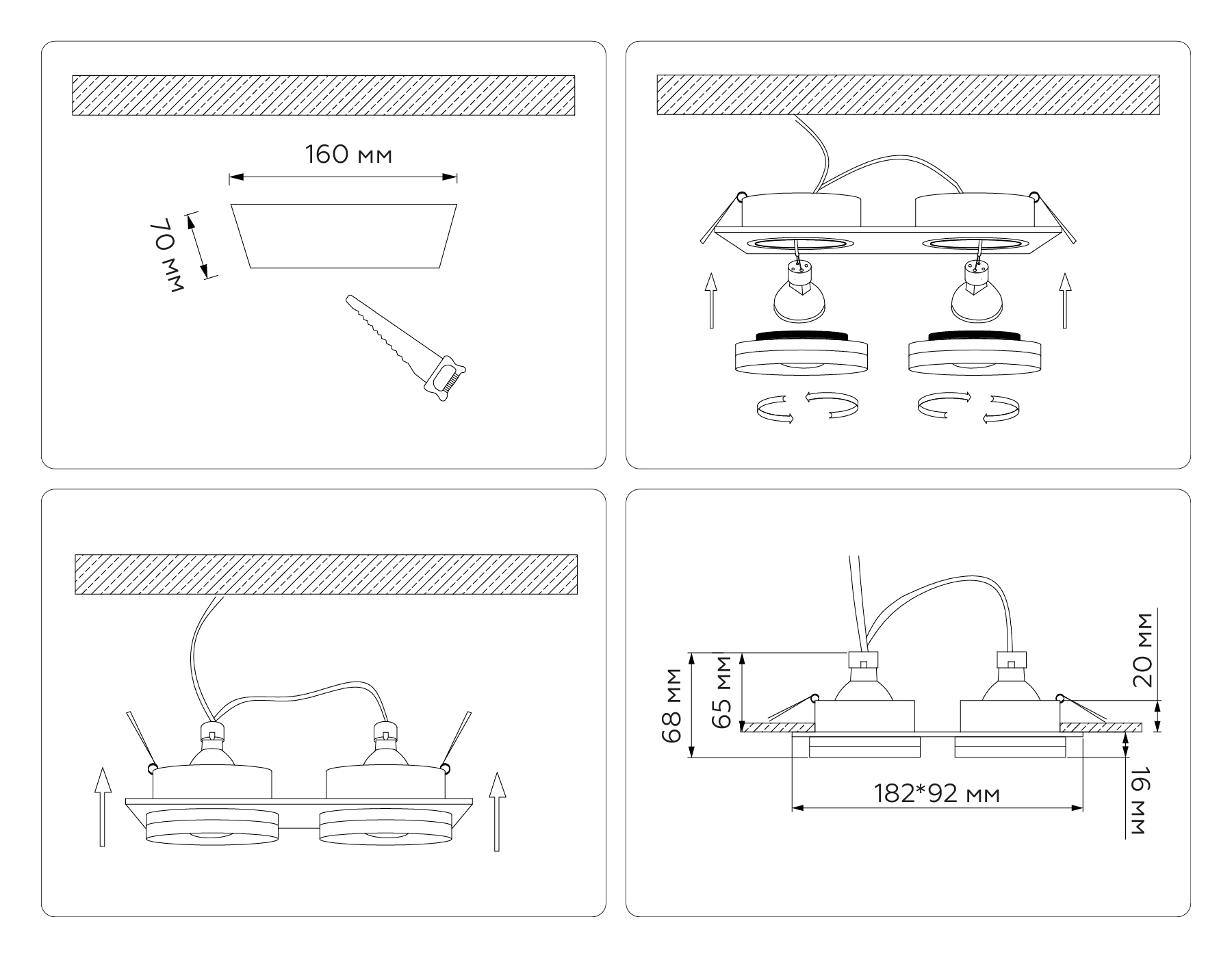 160 мм

70 мм

68 мм

65 мм

20 мм

16 мм

182*92 мм