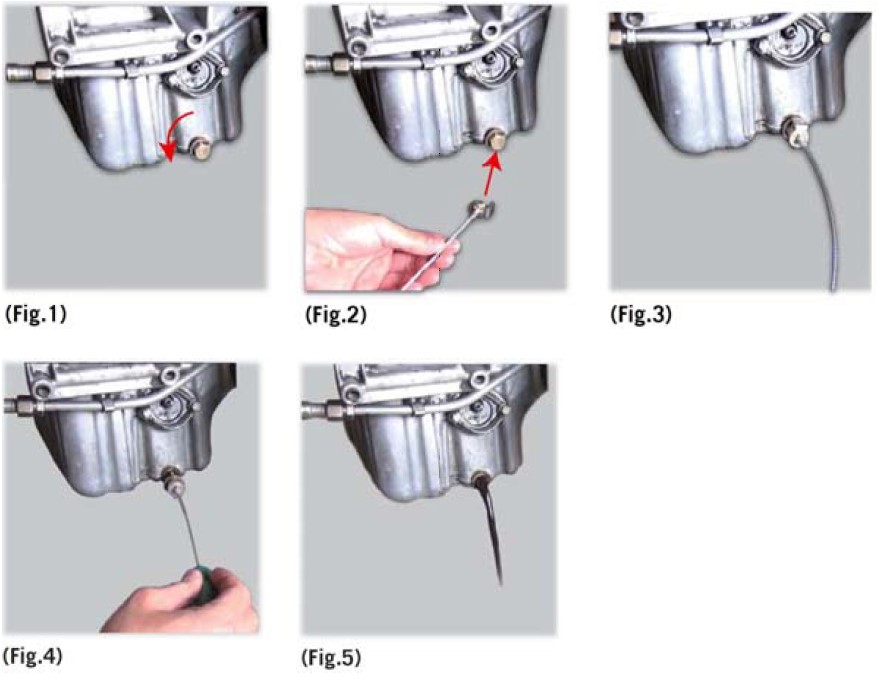 (Fig.1)

(Fig.2)

(Fig.3)

(Fig.4)

(Fig.5)