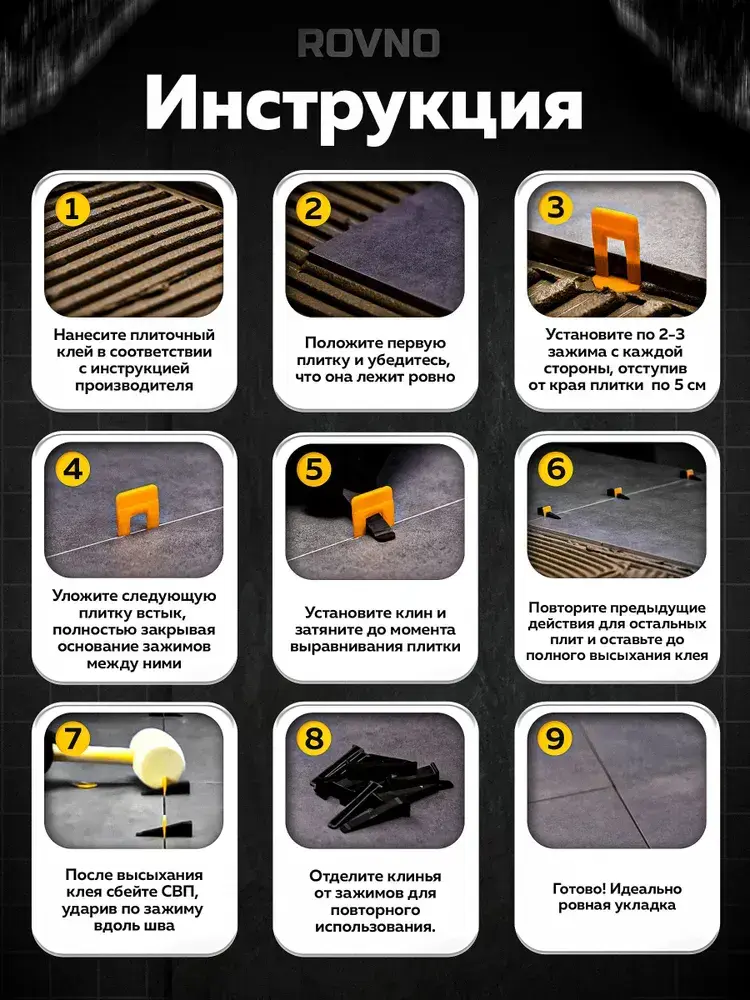 ROVNO

Инструкция

1

Нанесите плиточный клей в соответствии с инструкцией производителя

2

Положите первую плитку и убедитесь, что она лежит ровно

3

Установите по 2-3 зажима с каждой стороны, отступив от края плитки по 5 см

4

Уложите следующую плитку встык, полностью закрывая основание зажимов между ними

5

Установите клин и затяните до момента выравнивания плитки

6

Повторите предыдущие действия для остальных плит и оставьте до полного высыхания клея

7

После высыхания клея сбейте СВП, ударив по зажиму вдоль шва

8

Отделите клинья от зажимов для повторного использования.

9

Готово! Идеально ровная укладка