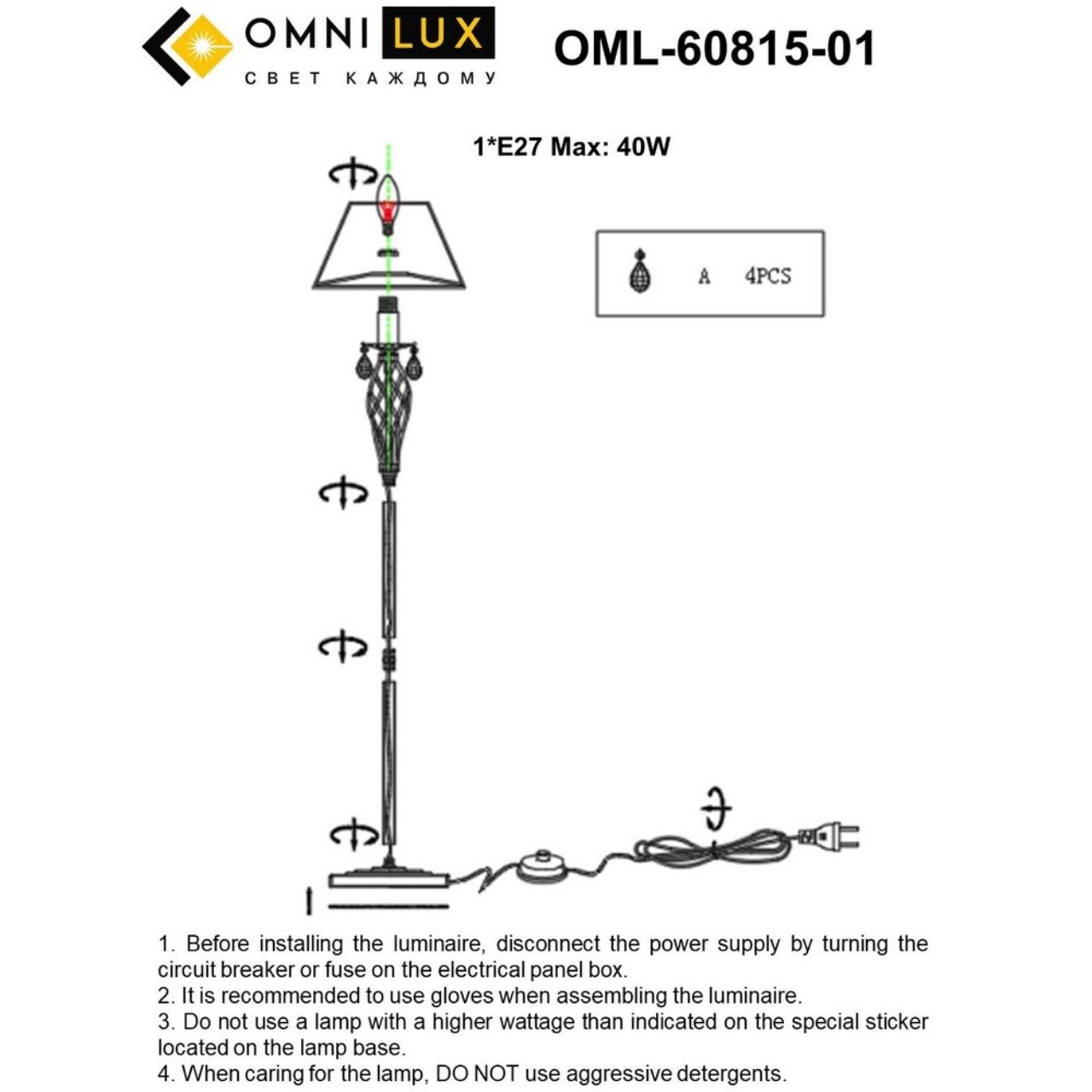 OMNI LUX
СВЕТ КАЖДОМУ

OML-60815-01

1*E27 Max: 40W

A 4PCS

1. Before installing the luminaire, disconnect the power supply by turning the circuit breaker or fuse on the electrical panel box.
2. It is recommended to use gloves when assembling the luminaire.
3. Do not use a lamp with a higher wattage than indicated on the special sticker located on the lamp base.
4. When caring for the lamp, DO NOT use aggressive detergents.