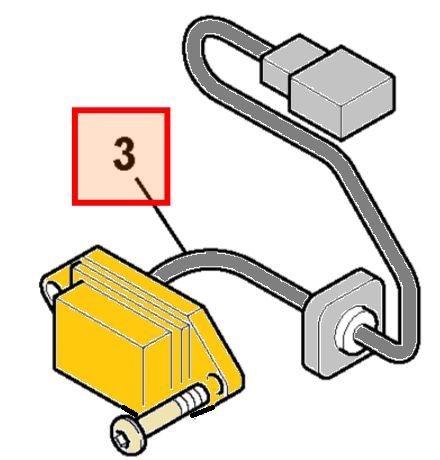 3