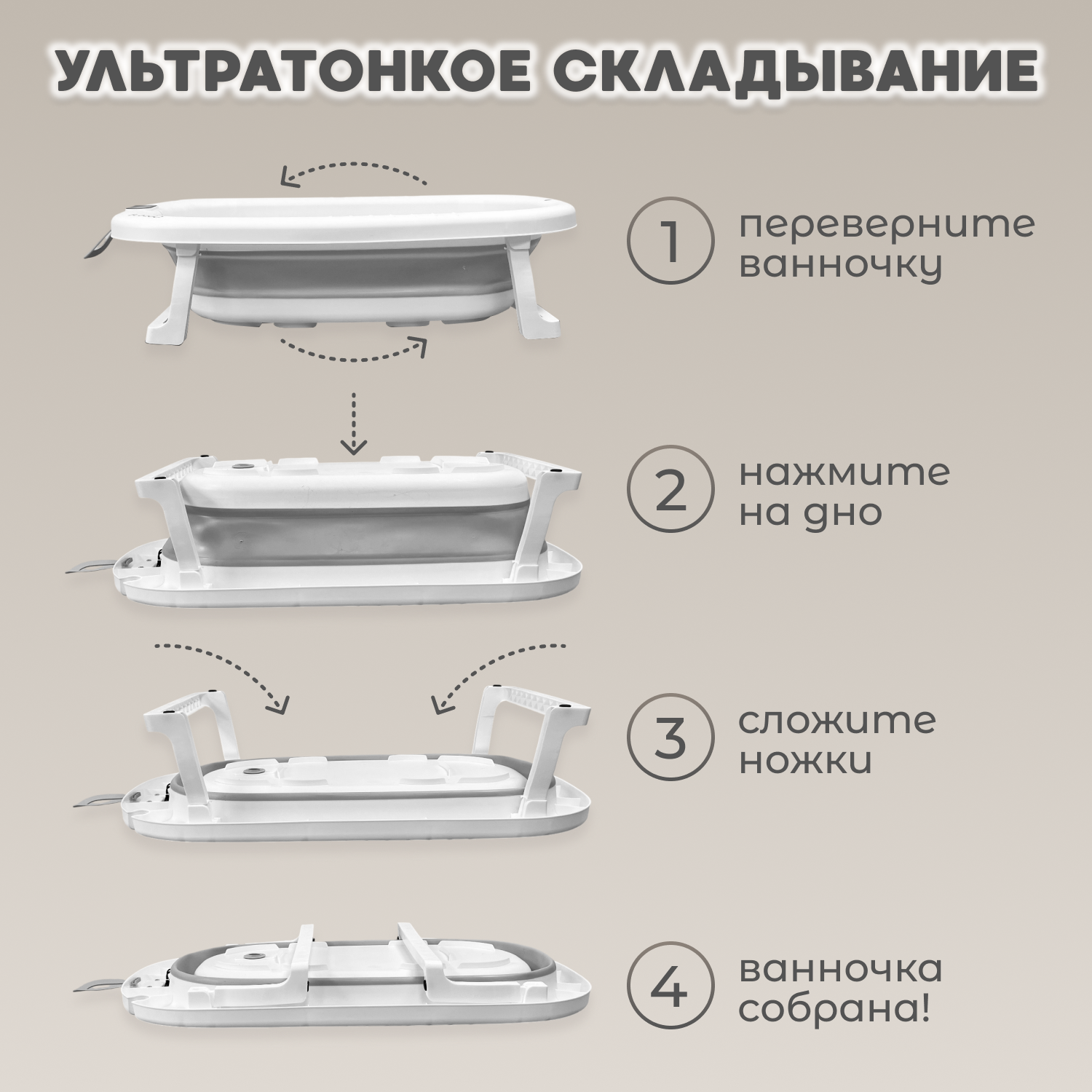 УЛЬТРАТОНКОЕ СКЛАДЫВАНИЕ

1 переверните ванночку

2 нажмите на дно

3 сложите ножки

4 ванночка собрана!