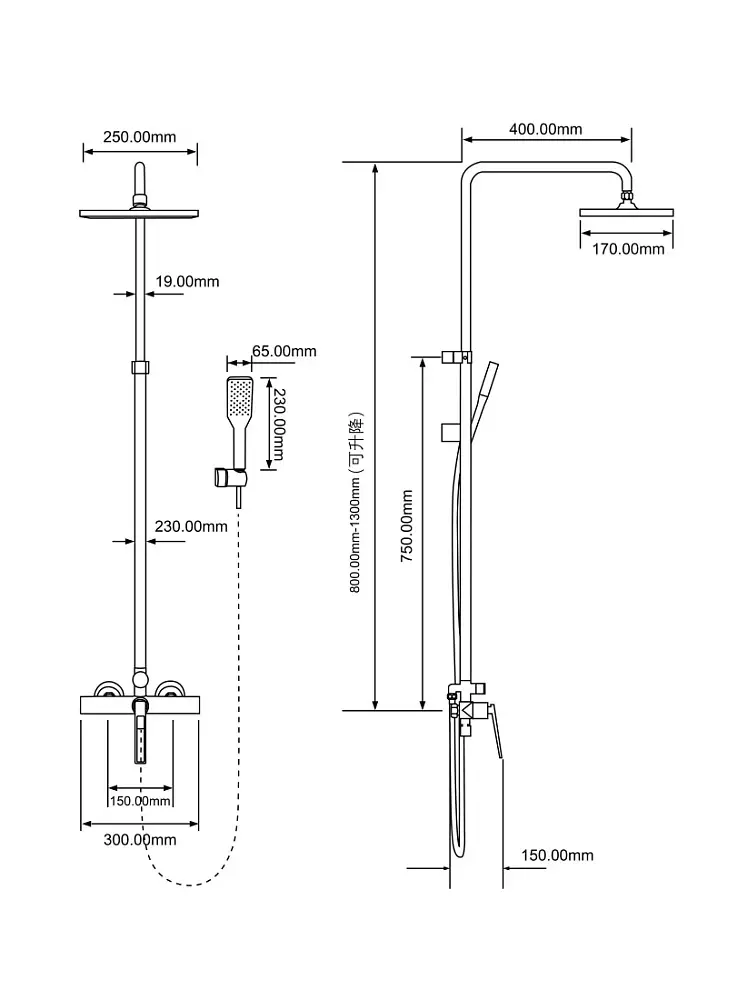 250.00mm

19.00mm

65.00mm

230.00mm

230.00mm

150.00mm

300.00mm

400.00mm

170.00mm

800.00mm-1300mm（可升降）

750.00mm

150.00mm