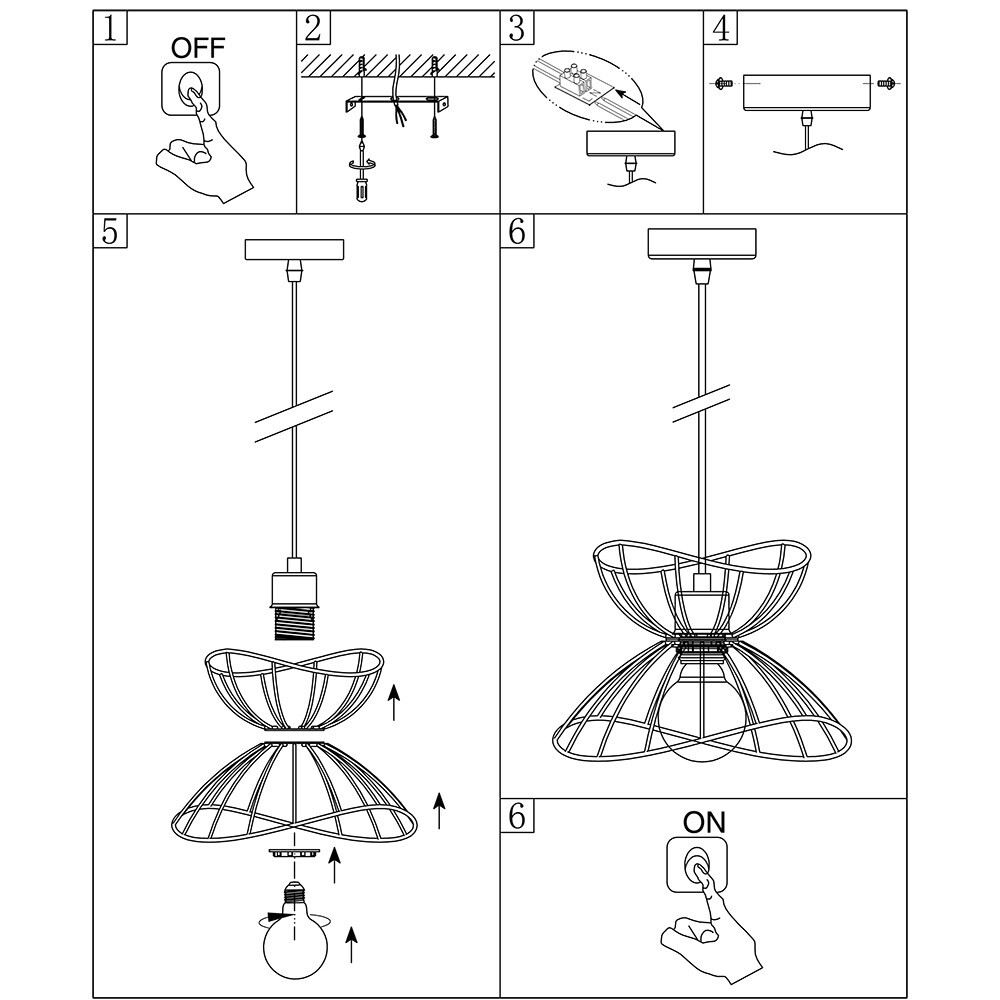 1
OFF

2

3

4

5

6

6
ON