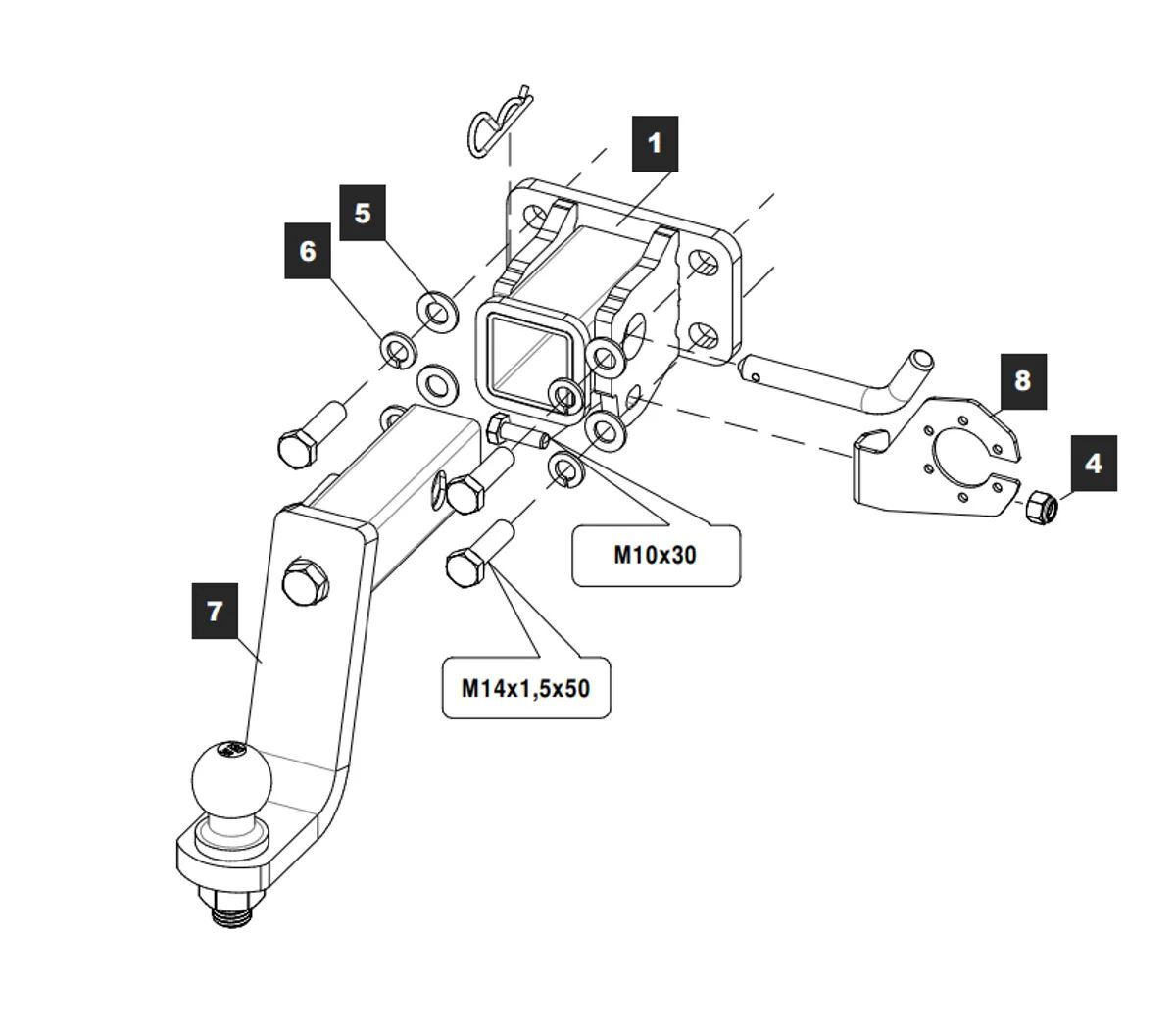 1
5
6
8
4
M10x30
7
M14x1,5x50