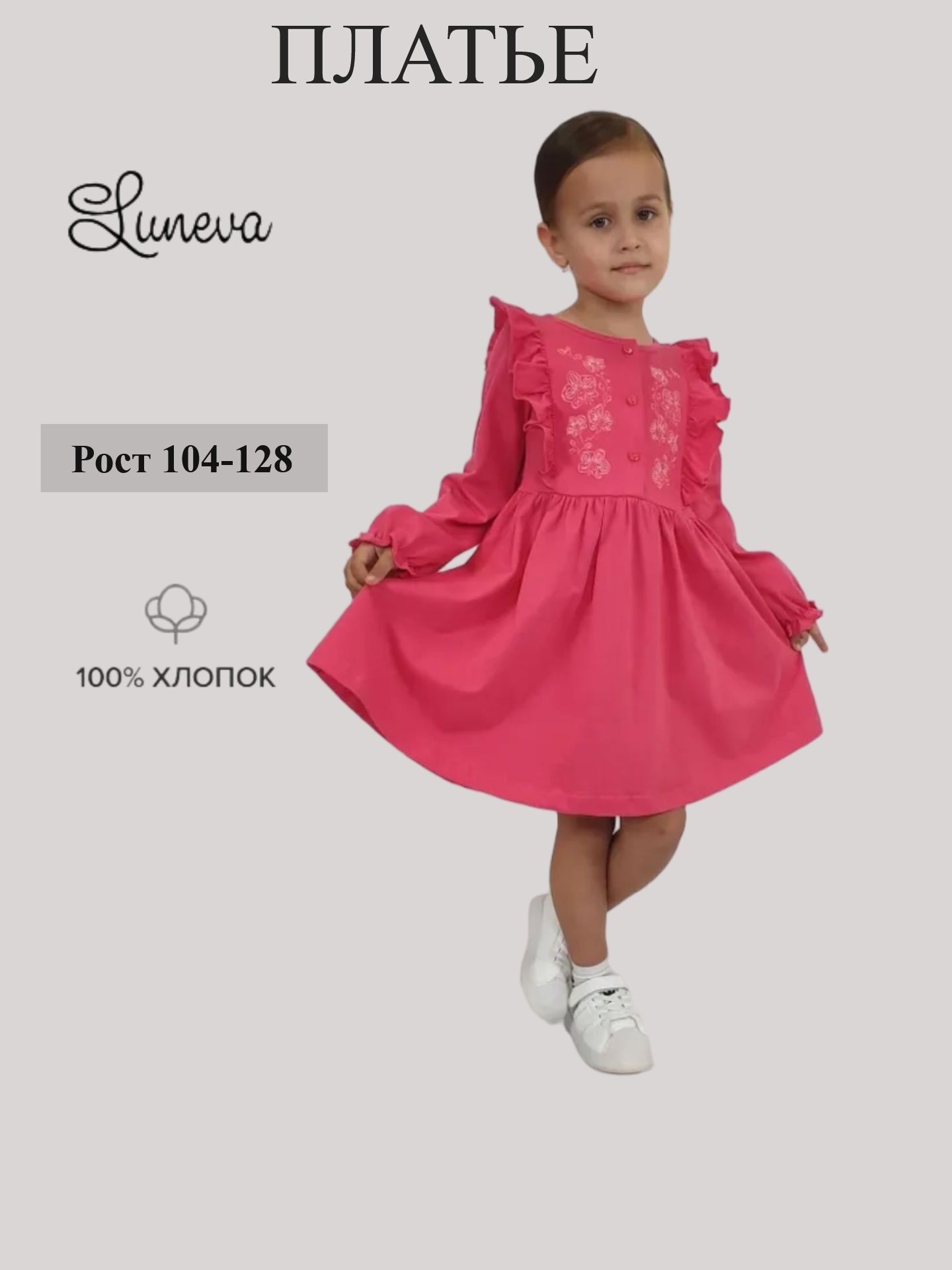 ПЛАТЬЕ

Luneva

Рост 104-128

100% ХЛОПОК