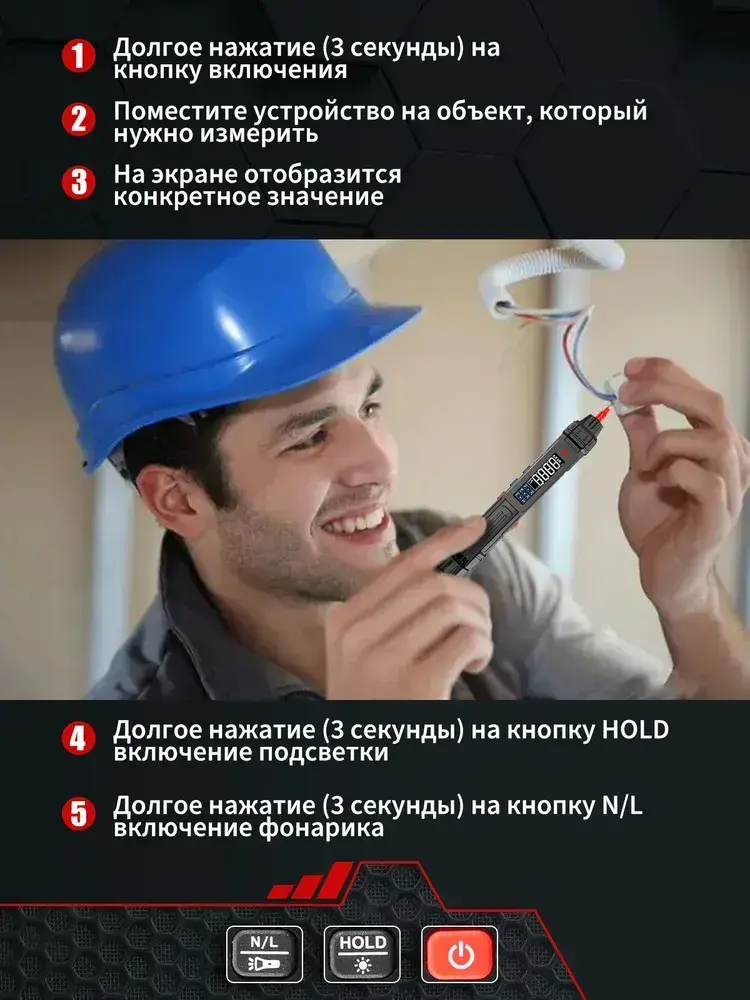 1 Долгое нажатие (3 секунды) на кнопку включения

2 Поместите устройство на объект, который нужно измерить

3 На экране отобразится конкретное значение

4 Долгое нажатие (3 секунды) на кнопку HOLD включение подсветки

5 Долгое нажатие (3 секунды) на кнопку N/L включение фонарика

N/L

HOLD