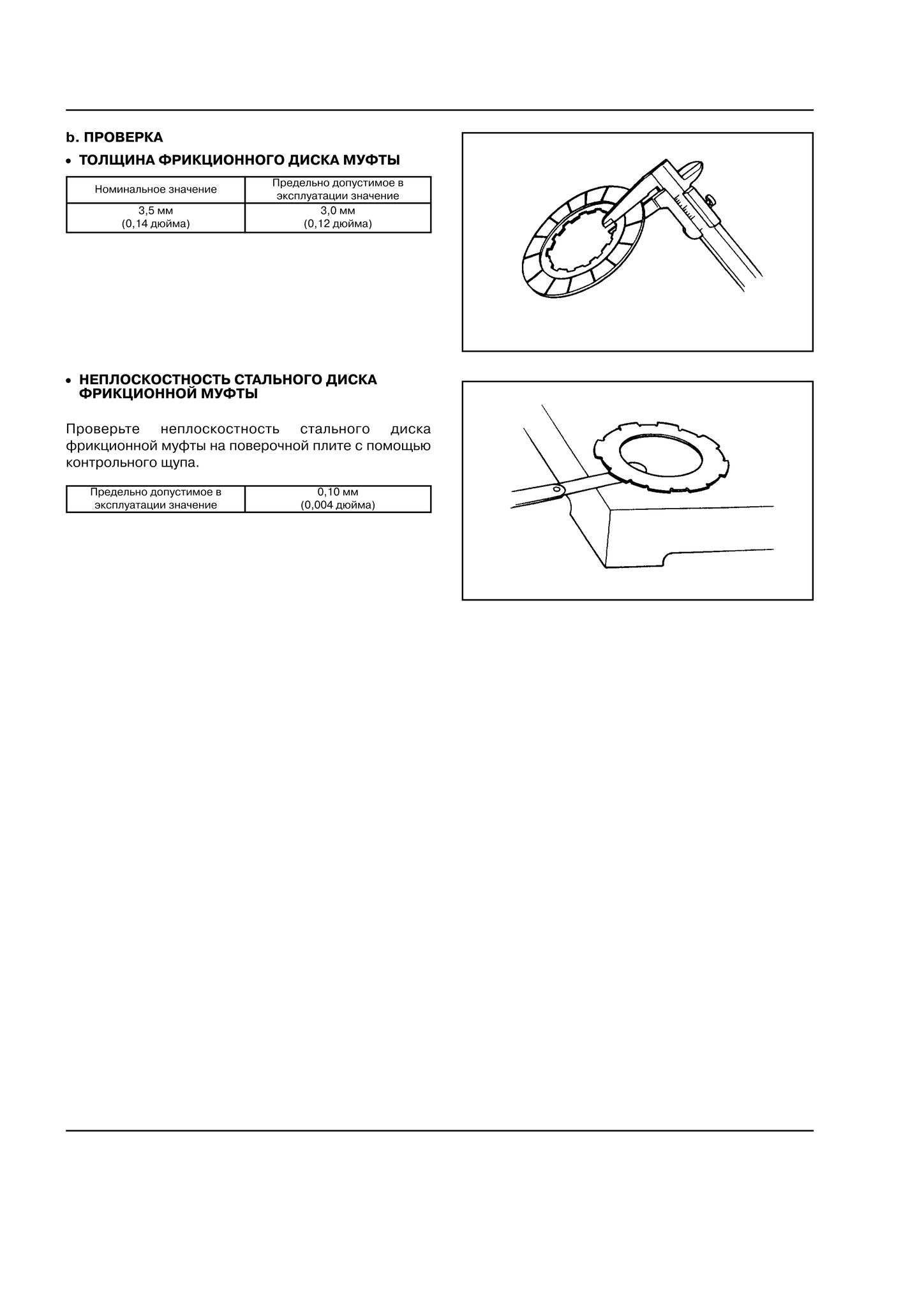 b. ПРОВЕРКА

• ТОЛЩИНА ФРИКЦИОННОГО ДИСКА МУФТЫ

| Номинальное значение | Предельно допустимое в эксплуатации значение |
|---|---|
| 3,5 мм (0,14 дюйма) | 3,0 мм (0,12 дюйма) |

• НЕПЛОСКОСТНОСТЬ СТАЛЬНОГО ДИСКА ФРИКЦИОННОЙ МУФТЫ

Проверьте неплоскостность стального диска фрикционной муфты на поверочной плите с помощью контрольного щупа.

| Предельно допустимое в эксплуатации значение | 0,10 мм (0,004 дюйма) |
|---|---|