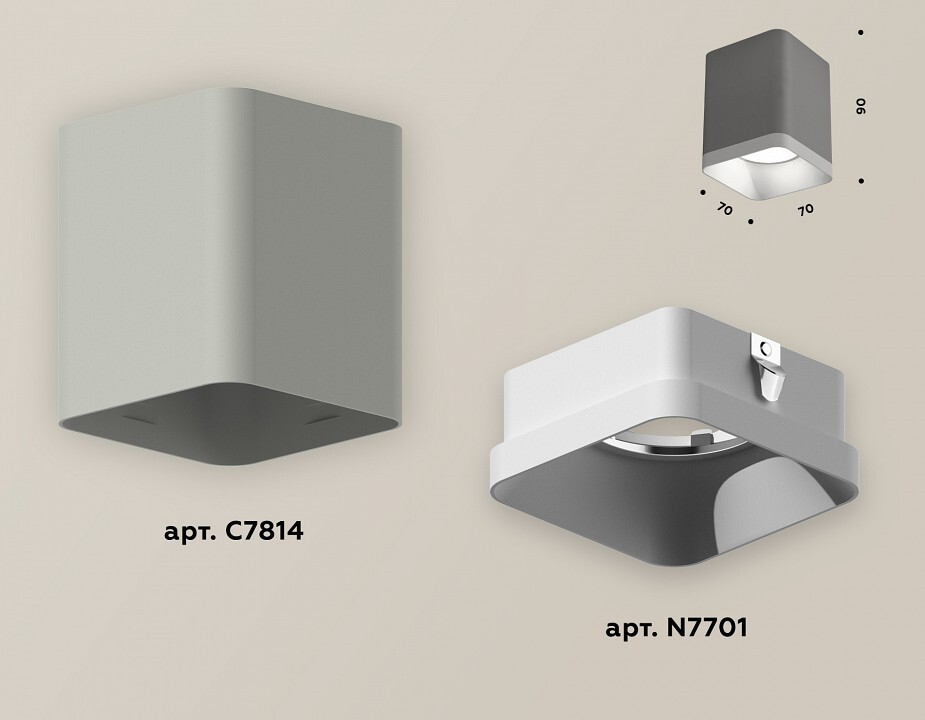 90

70

70

арт. C7814

арт. N7701