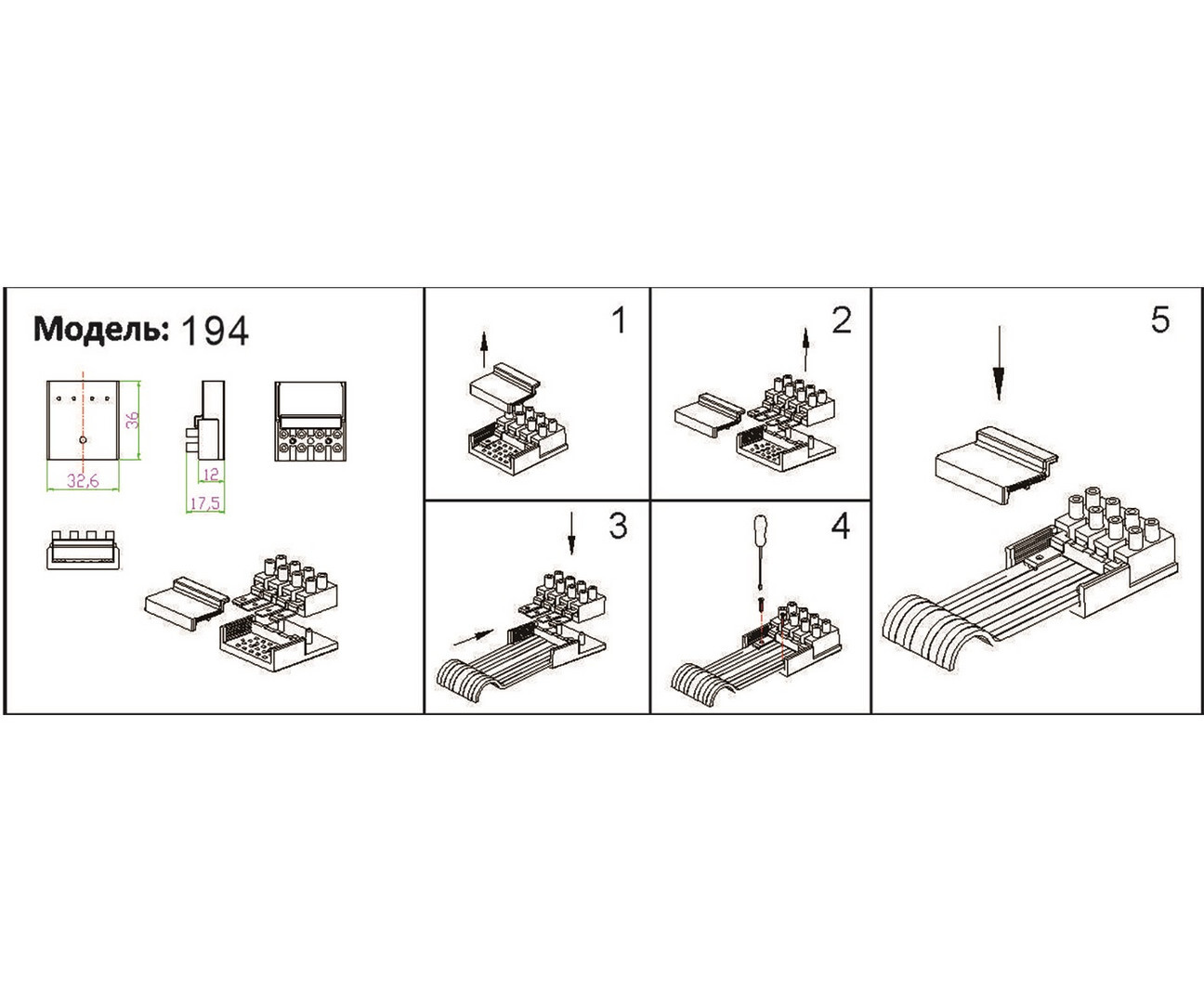 Модель: 194

36

32,6

12

17,5

1

2

3

4

5