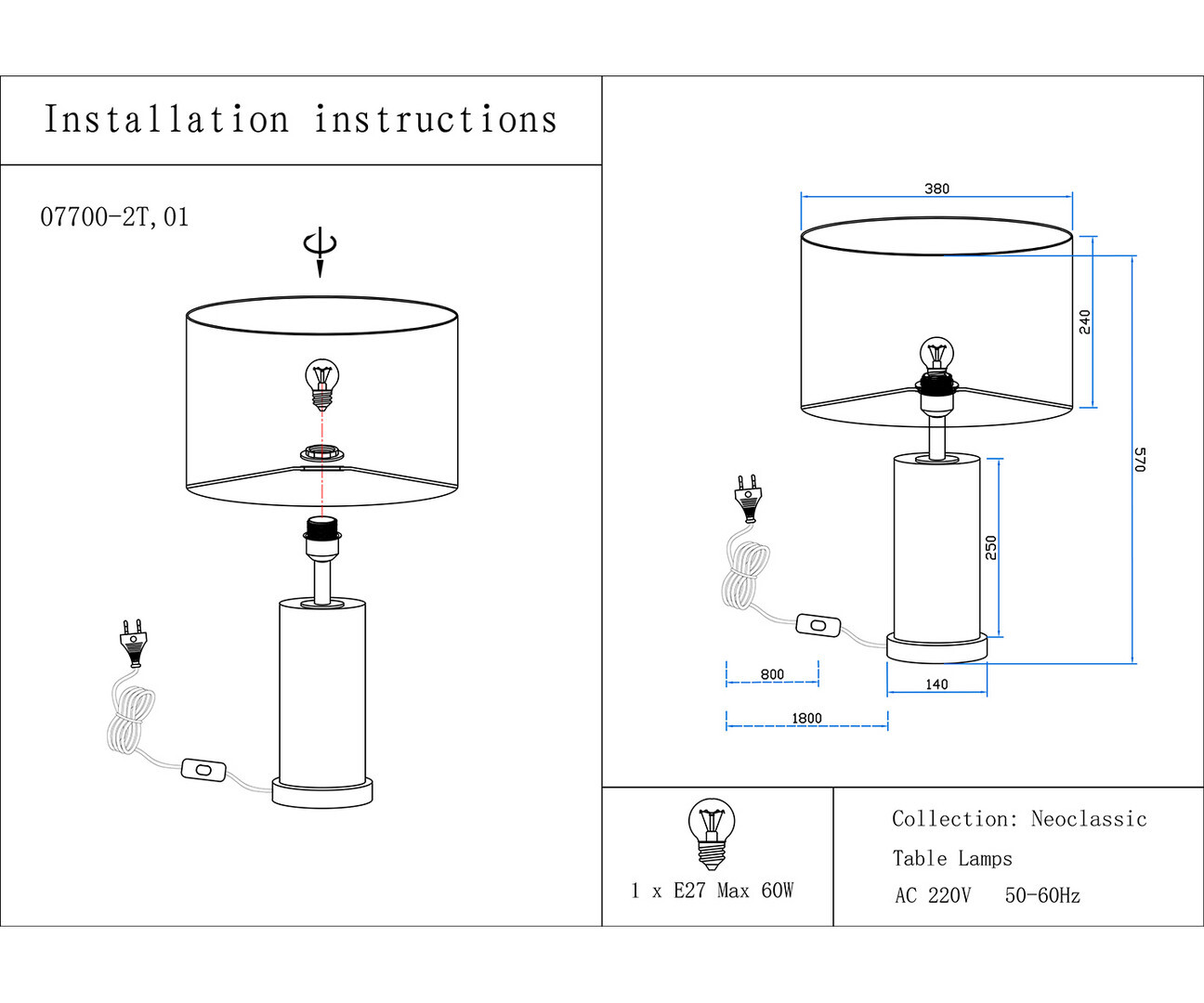 Installation instructions

07700-2T,01

380

240

570

250

800

140

1800

1 x E27 Max 60W

Collection: Neoclassic

Table Lamps

AC 220V 50-60Hz