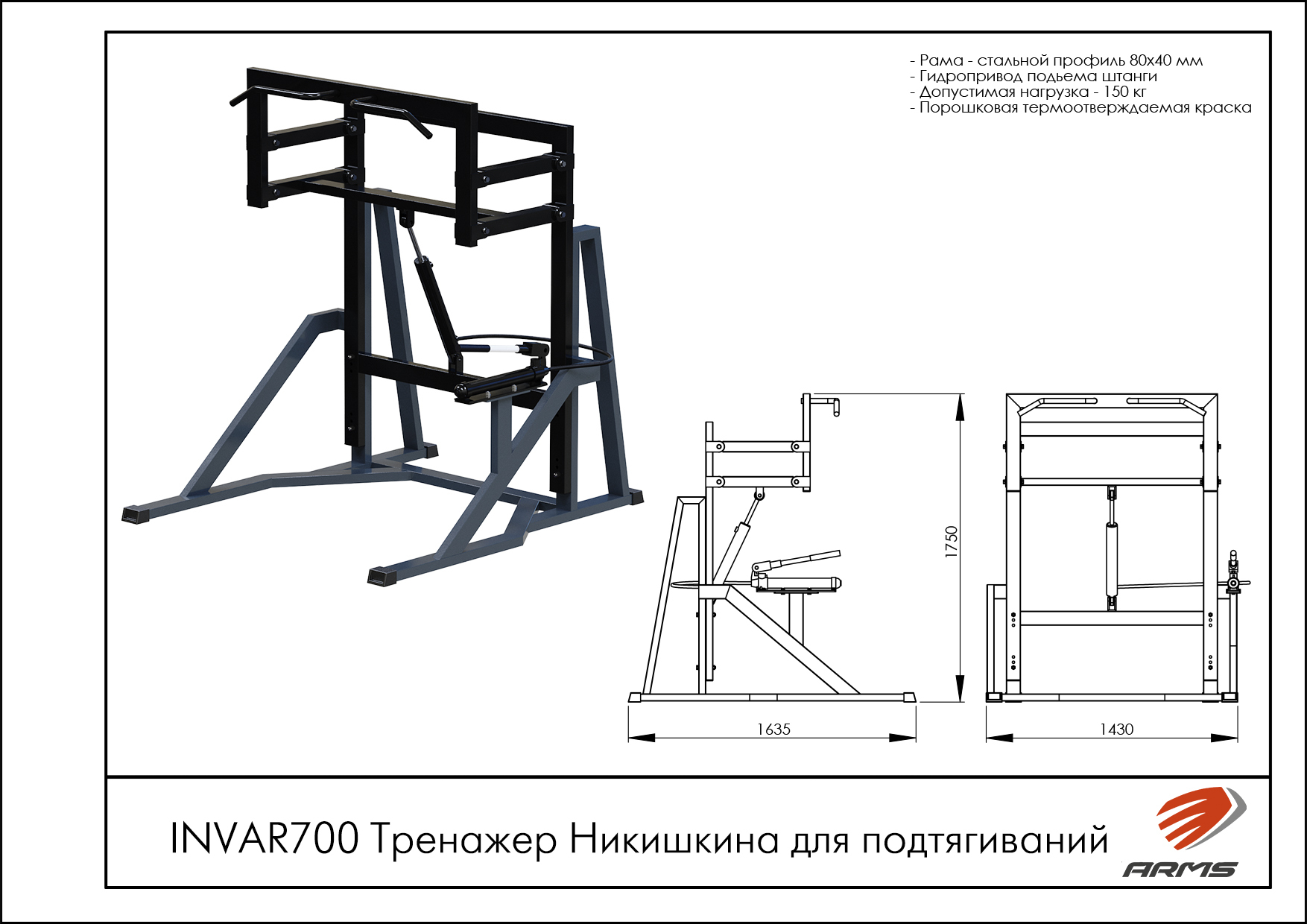 - Рама - стальной профиль 80х40 мм
- Гидропривод подьема штанги
- Допустимая нагрузка - 150 кг
- Порошковая термоотверждаемая краска

1750

1635

1430

INVAR700 Тренажер Никишкина для подтягиваний

ARMS