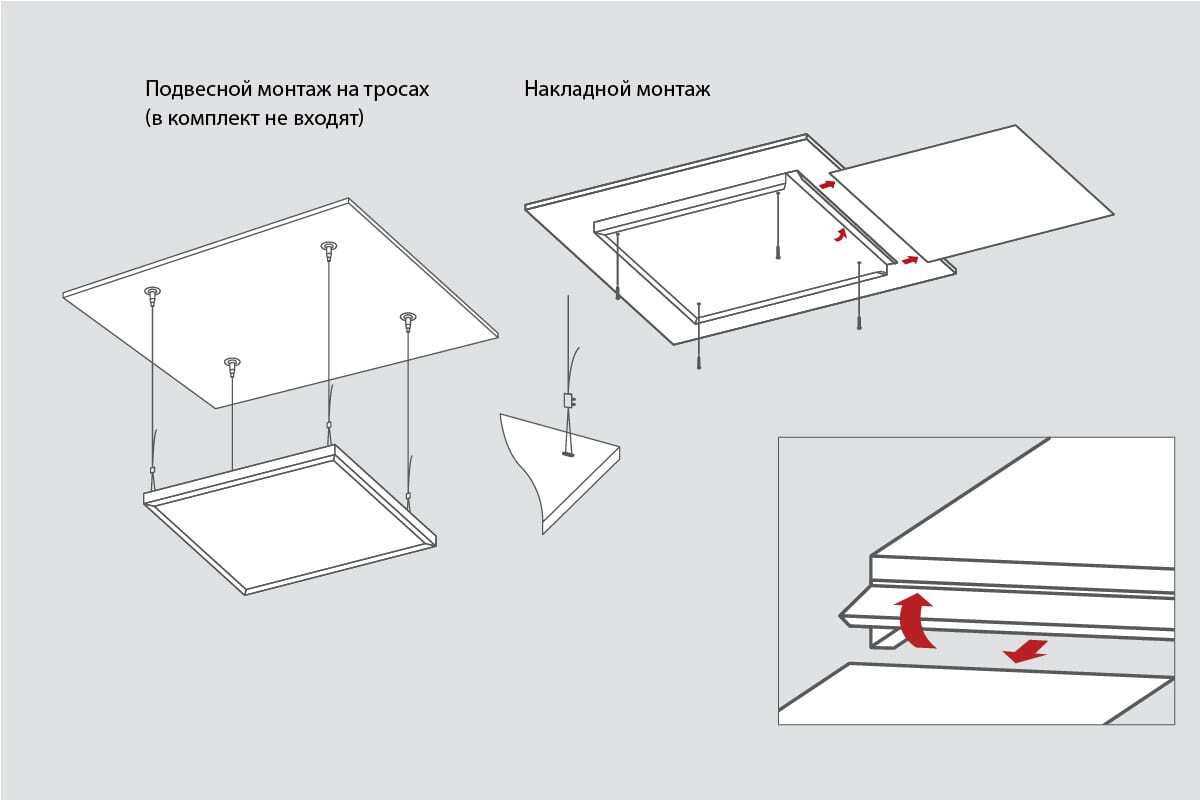 Подвесной монтаж на тросах
(в комплект не входят)

Накладной монтаж