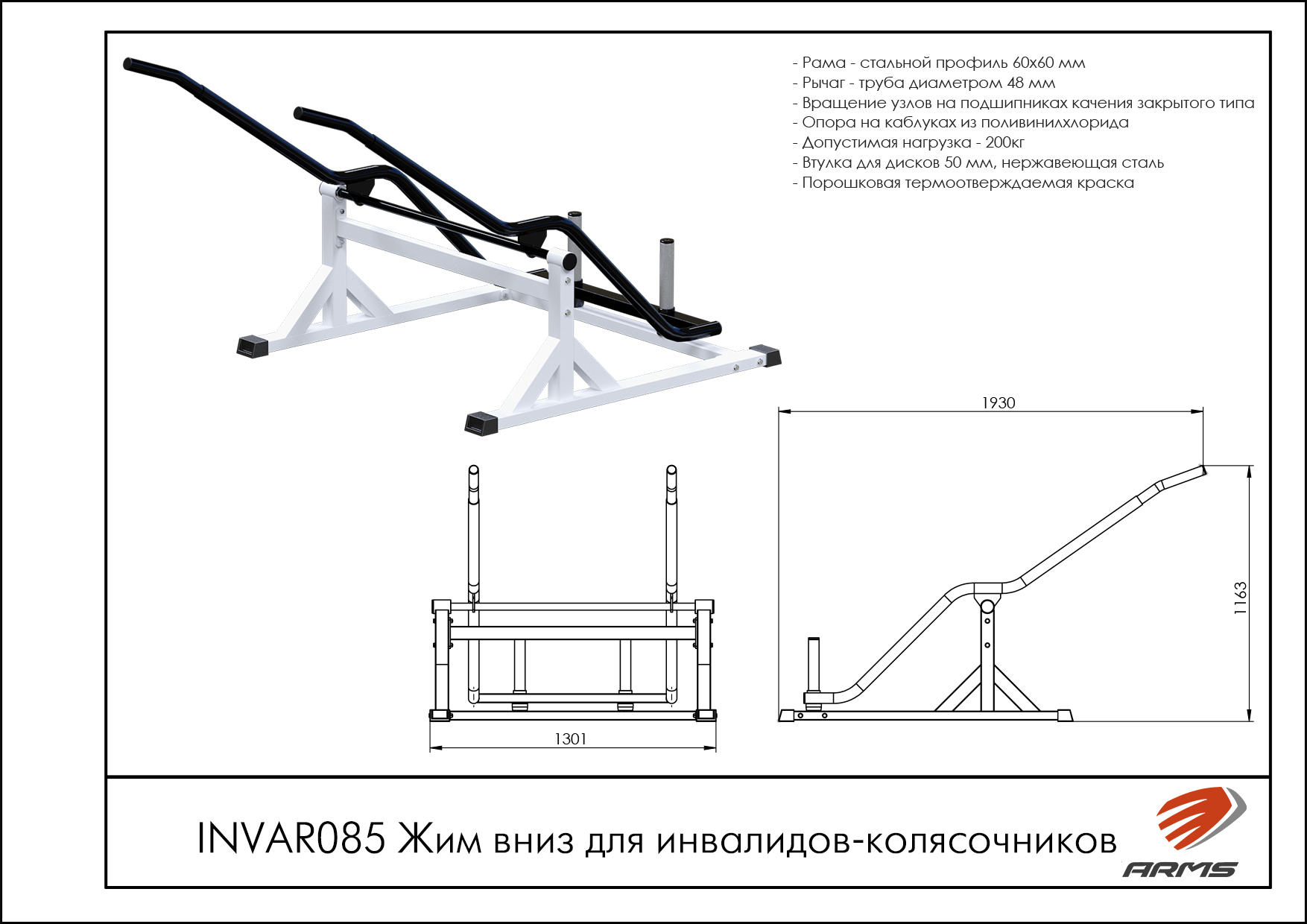 - Рама - стальной профиль 60х60 мм
- Рычаг - труба диаметром 48 мм
- Вращение узлов на подшипниках качения закрытого типа
- Опора на каблуках из поливинилхлорида
- Допустимая нагрузка - 200кг
- Втулка для дисков 50 мм, нержавеющая сталь
- Порошковая термоотверждаемая краска

1930

1163

1301

INVAR085 Жим вниз для инвалидов-колясочников

ARMS