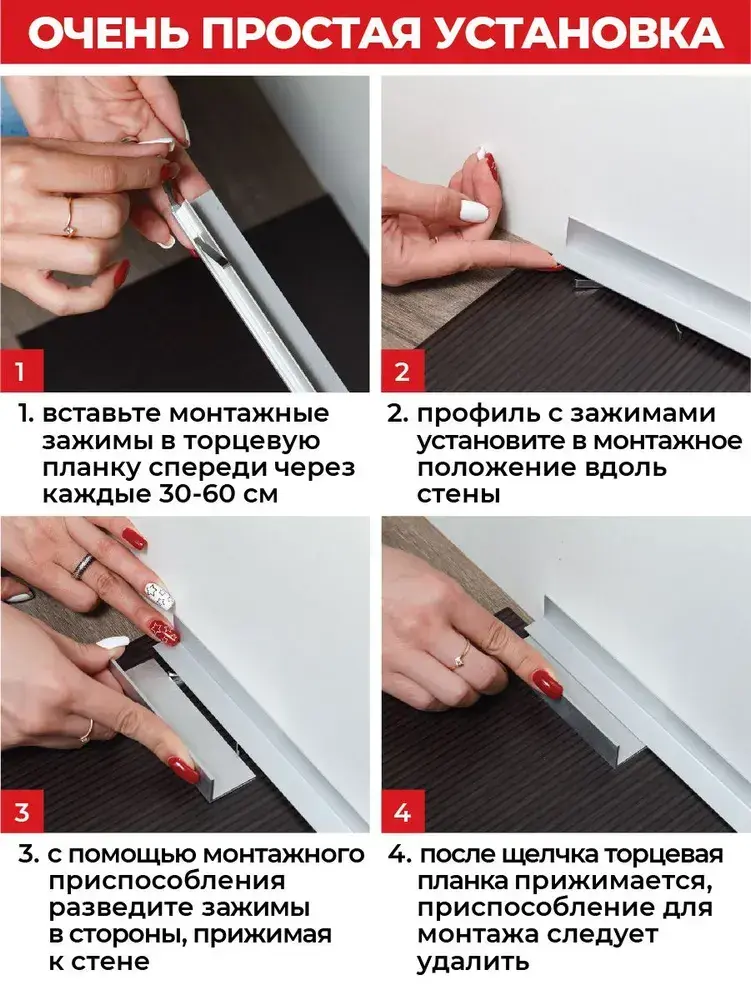 ОЧЕНЬ ПРОСТАЯ УСТАНОВКА

1

1. вставьте монтажные зажимы в торцевую планку спереди через каждые 30-60 см

2

2. профиль с зажимами установите в монтажное положение вдоль стены

3

3. с помощью монтажного приспособления разведите зажимы в стороны, прижимая к стене

4

4. после щелчка торцевая планка прижимается, приспособление для монтажа следует удалить