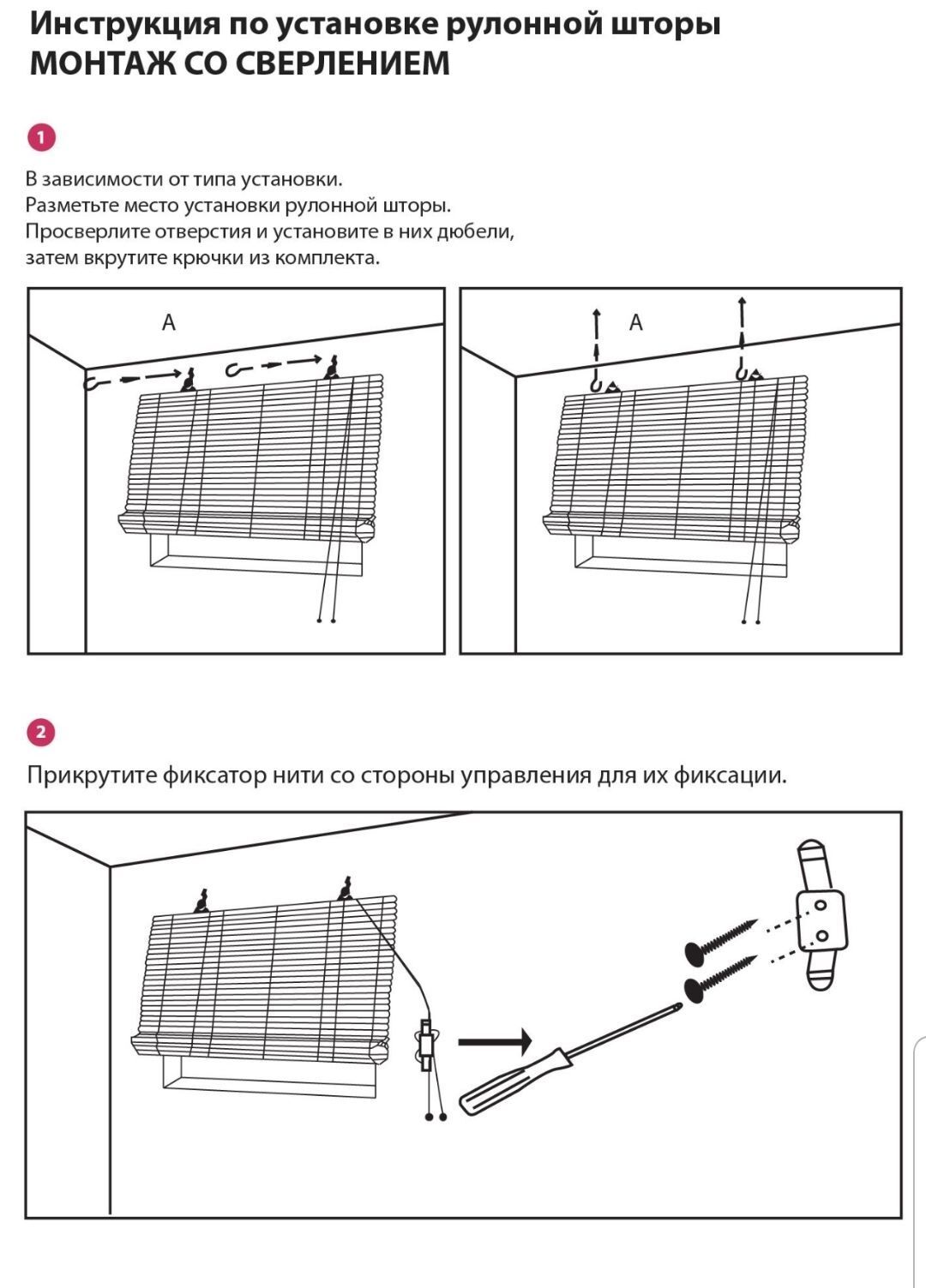 Инструкция по установке рулонной шторы
МОНТАЖ СО СВЕРЛЕНИЕМ

1

В зависимости от типа установки.
Разметьте место установки рулонной шторы.
Просверлите отверстия и установите в них дюбели,
затем вкрутите крючки из комплекта.

A

A

2

Прикрутите фиксатор нити со стороны управления для их фиксации.