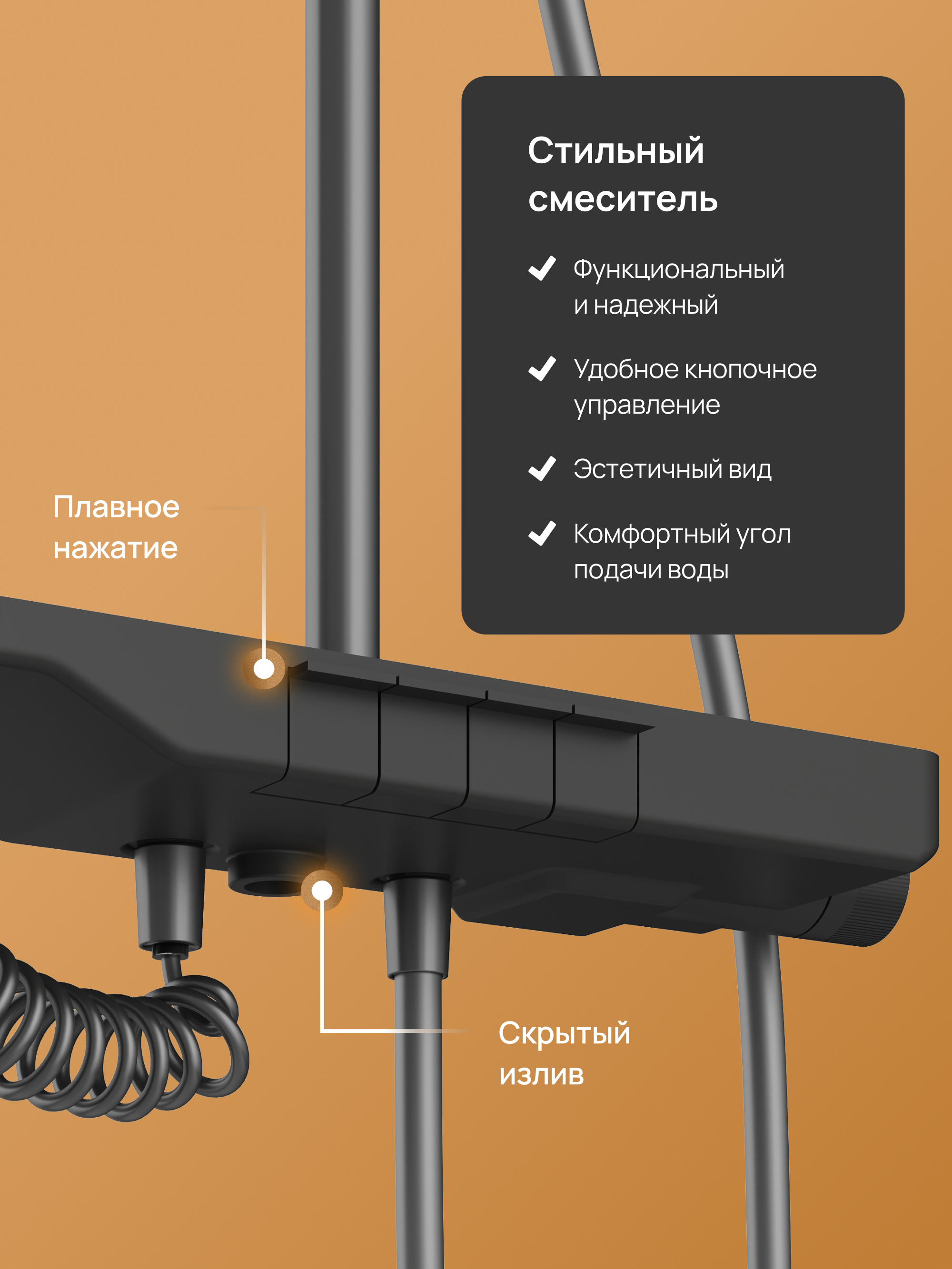 Стильный смеситель

Функциональный и надежный

Удобное кнопочное управление

Эстетичный вид

Комфортный угол подачи воды

Плавное нажатие

Скрытый излив