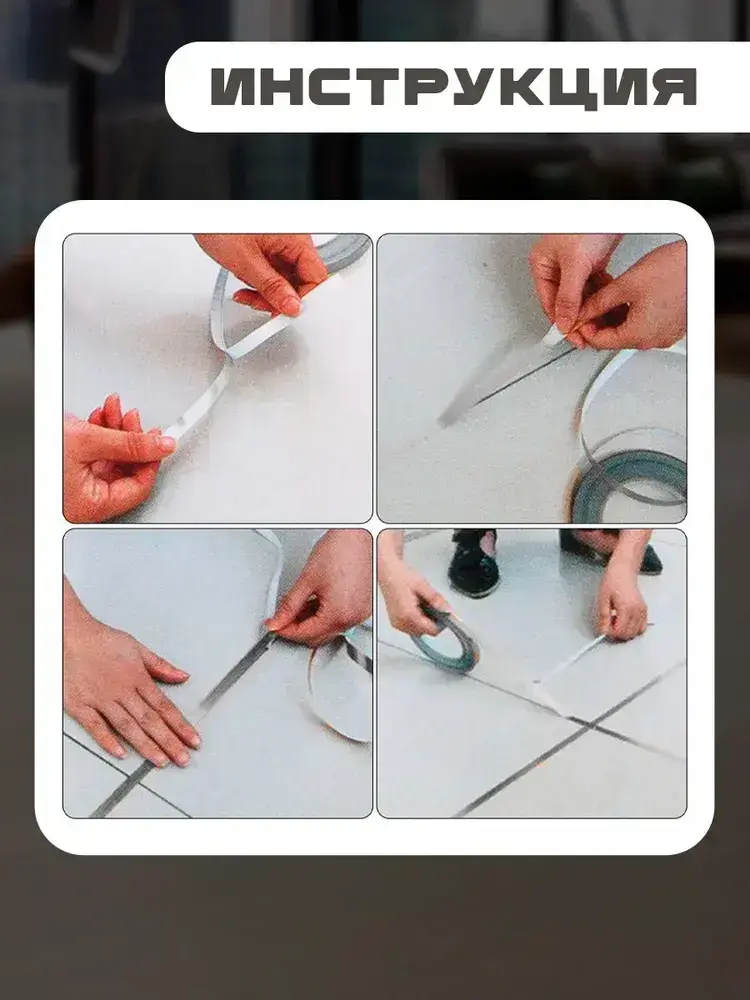 ИНСТРУКЦИЯ