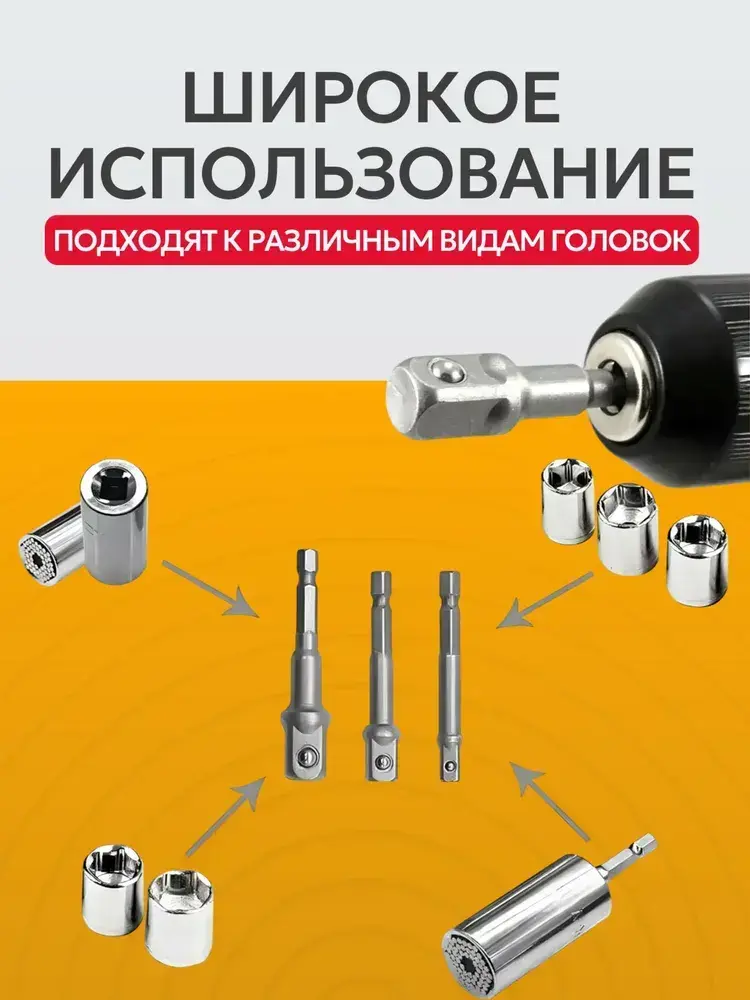 ШИРОКОЕ ИСПОЛЬЗОВАНИЕ

ПОДХОДЯТ К РАЗЛИЧНЫМ ВИДАМ ГОЛОВОК