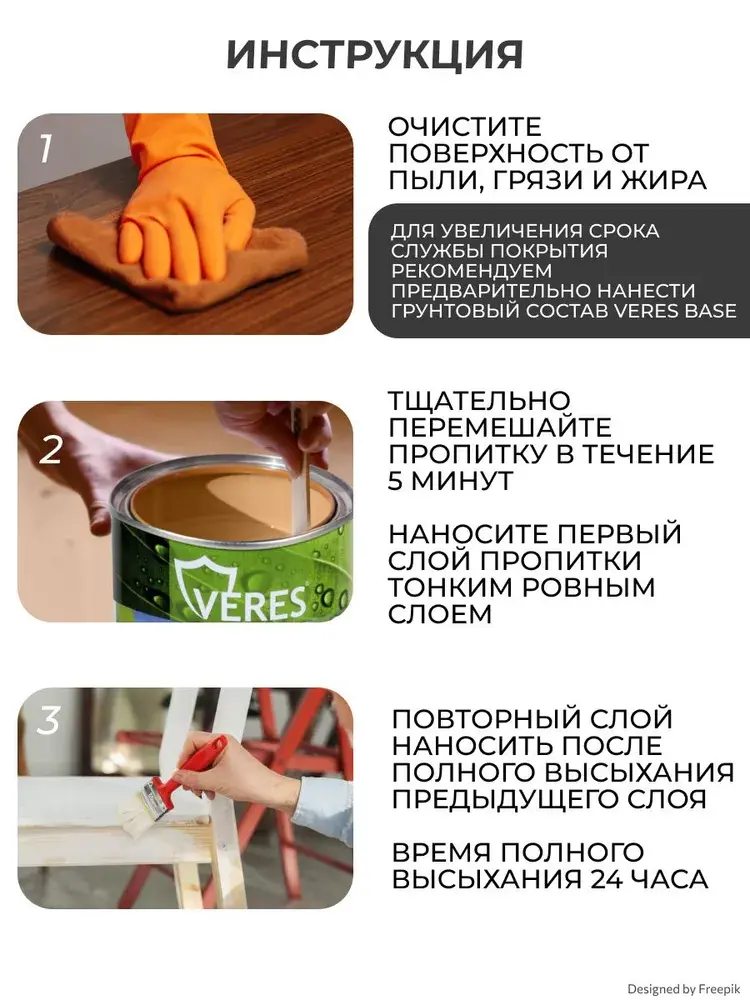 ИНСТРУКЦИЯ

1

ОЧИСТИТЕ ПОВЕРХНОСТЬ ОТ ПЫЛИ, ГРЯЗИ И ЖИРА

ДЛЯ УВЕЛИЧЕНИЯ СРОКА СЛУЖБЫ ПОКРЫТИЯ РЕКОМЕНДУЕМ ПРЕДВАРИТЕЛЬНО НАНЕСТИ ГРУНТОВЫЙ СОСТАВ VERES BASE

2

VERES

ТЩАТЕЛЬНО ПЕРЕМЕШАЙТЕ ПРОПИТКУ В ТЕЧЕНИЕ 5 МИНУТ

НАНОСИТЕ ПЕРВЫЙ СЛОЙ ПРОПИТКИ ТОНКИМ РОВНЫМ СЛОЕМ

3

ПОВТОРНЫЙ СЛОЙ НАНОСИТЬ ПОСЛЕ ПОЛНОГО ВЫСЫХАНИЯ ПРЕДЫДУЩЕГО СЛОЯ

ВРЕМЯ ПОЛНОГО ВЫСЫХАНИЯ 24 ЧАСА

Designed by Freepik