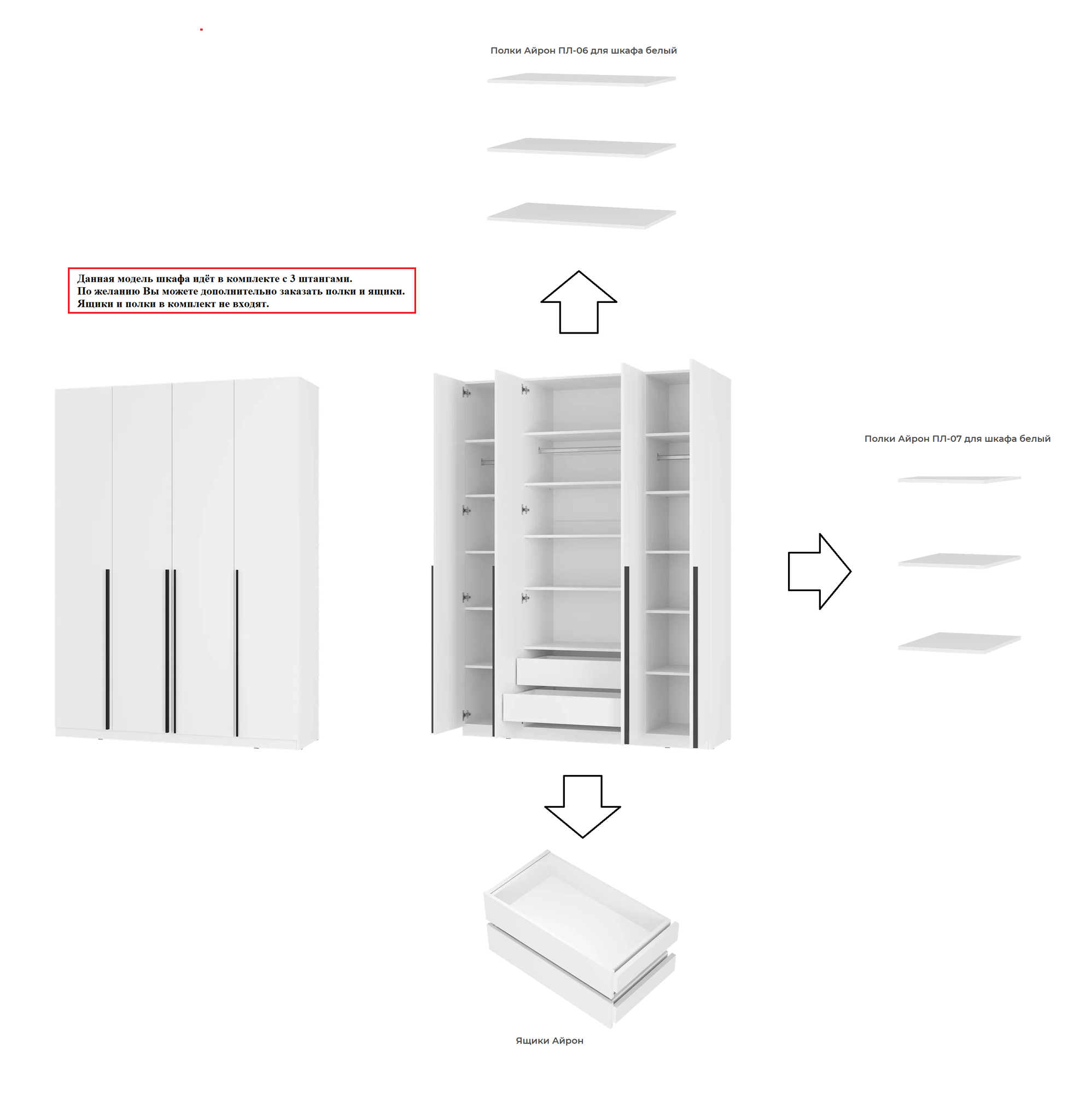 Полки Айрон ПЛ-06 для шкафа белый

Данная модель шкафа идёт в комплекте с 3 штангами.
По желанию Вы можете дополнительно заказать полки и ящики.
Ящики и полки в комплект не входят.

Полки Айрон ПЛ-07 для шкафа белый

Ящики Айрон