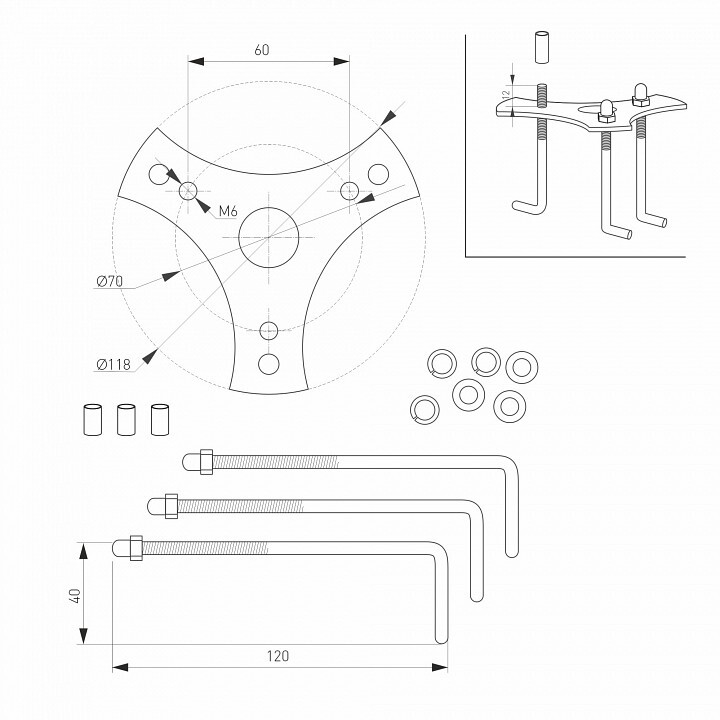 60

12

M6

Ø70

Ø118

40

120