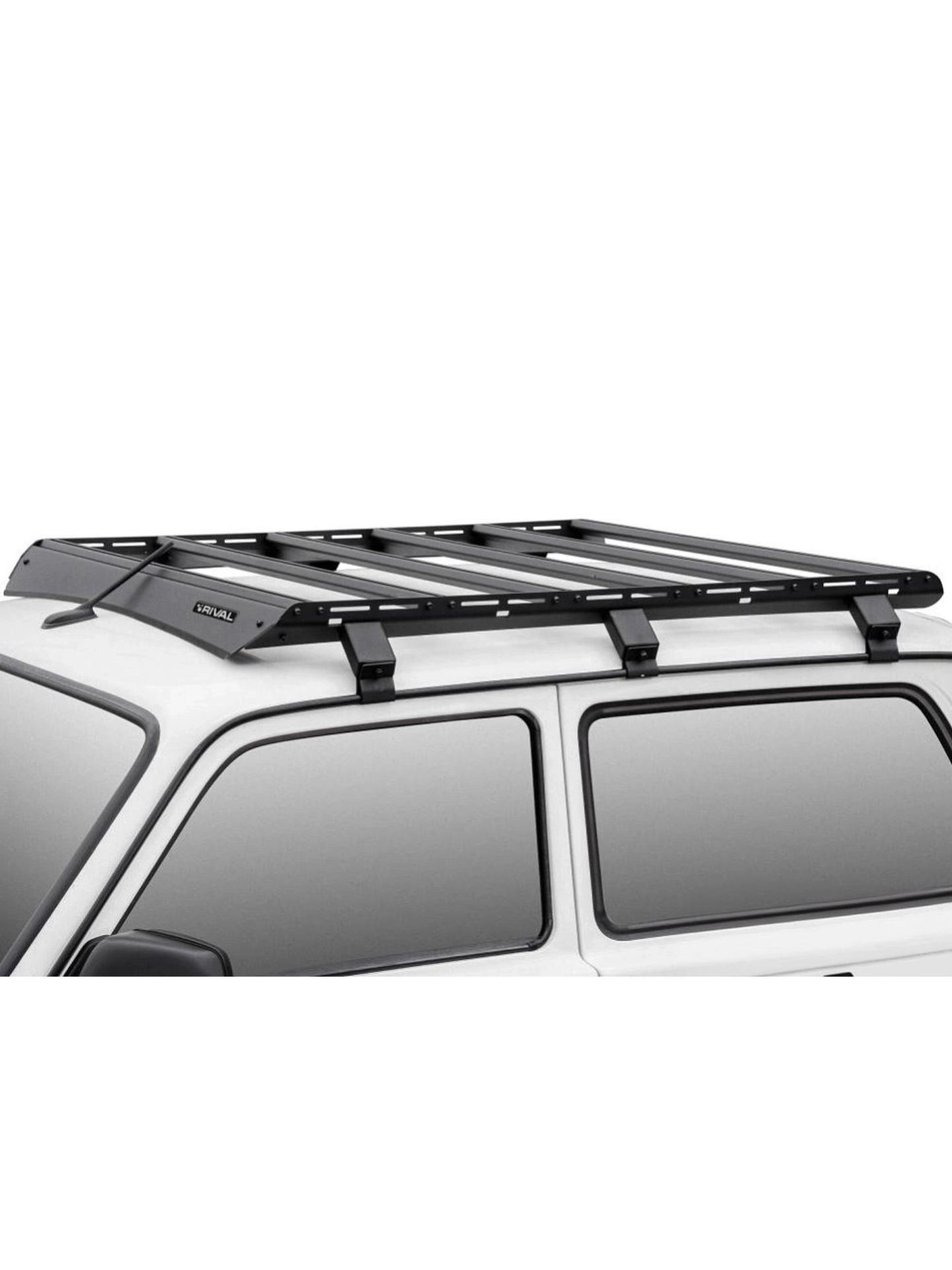 RIVAL