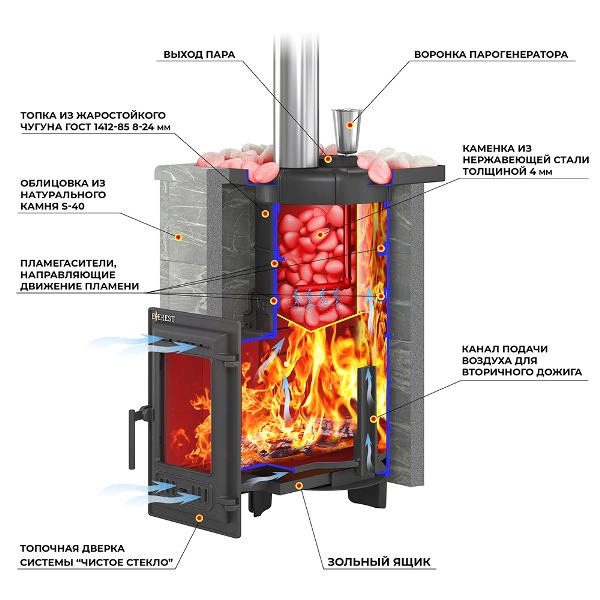 ВЫХОД ПАРА

ВОРОНКА ПАРОГЕНЕРАТОРА

ТОПКА ИЗ ЖАРОСТОЙКОГО ЧУГУНА ГОСТ 1412-85 8-24 мм

КАМЕНКА ИЗ НЕРЖАВЕЮЩЕЙ СТАЛИ ТОЛЩИНОЙ 4 мм

ОБЛИЦОВКА ИЗ НАТУРАЛЬНОГО КАМНЯ S-40

ПЛАМЕГАСИТЕЛИ, НАПРАВЛЯЮЩИЕ ДВИЖЕНИЕ ПЛАМЕНИ

EVEREST

КАНАЛ ПОДАЧИ ВОЗДУХА ДЛЯ ВТОРИЧНОГО ДОЖИГА

ТОПОЧНАЯ ДВЕРКА СИСТЕМЫ "ЧИСТОЕ СТЕКЛО"

ЗОЛЬНЫЙ ЯЩИК