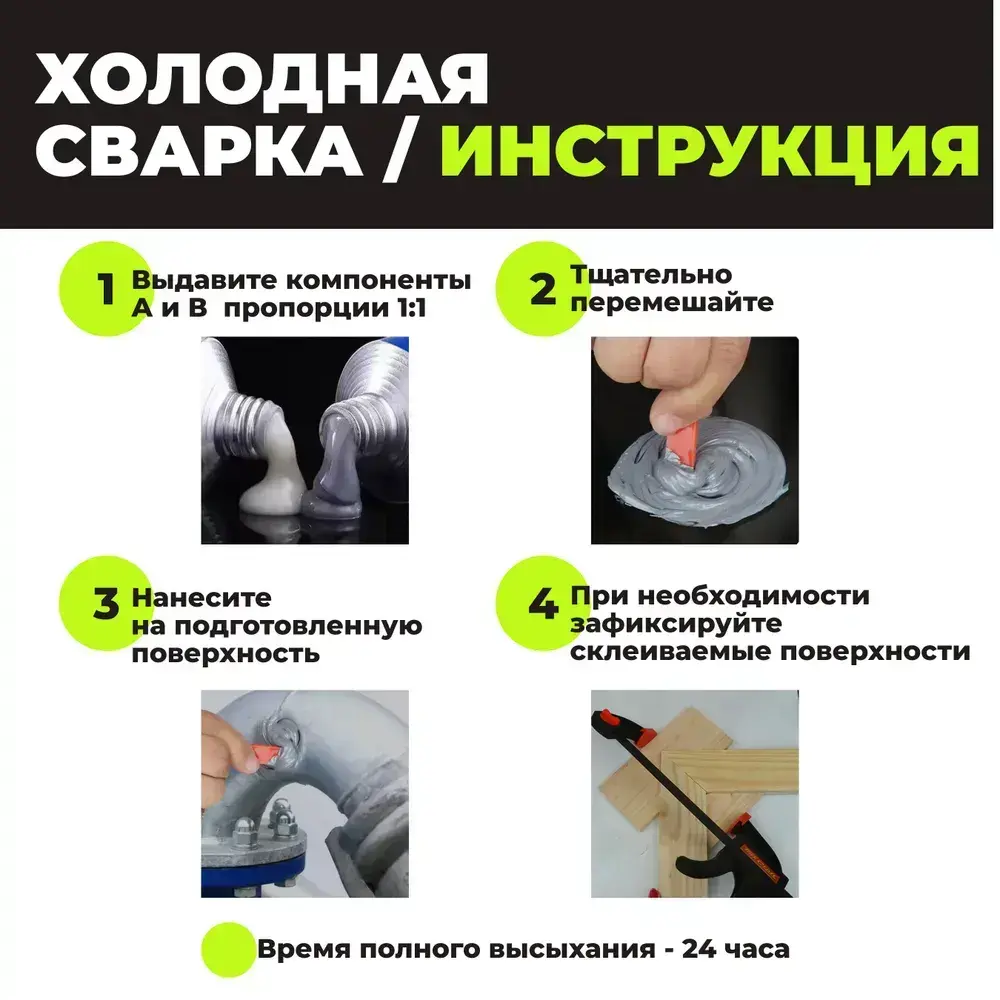 ХОЛОДНАЯ СВАРКА / ИНСТРУКЦИЯ

1 Выдавите компоненты А и В пропорции 1:1

2 Тщательно перемешайте

3 Нанесите на подготовленную поверхность

4 При необходимости зафиксируйте склеиваемые поверхности

Время полного высыхания - 24 часа