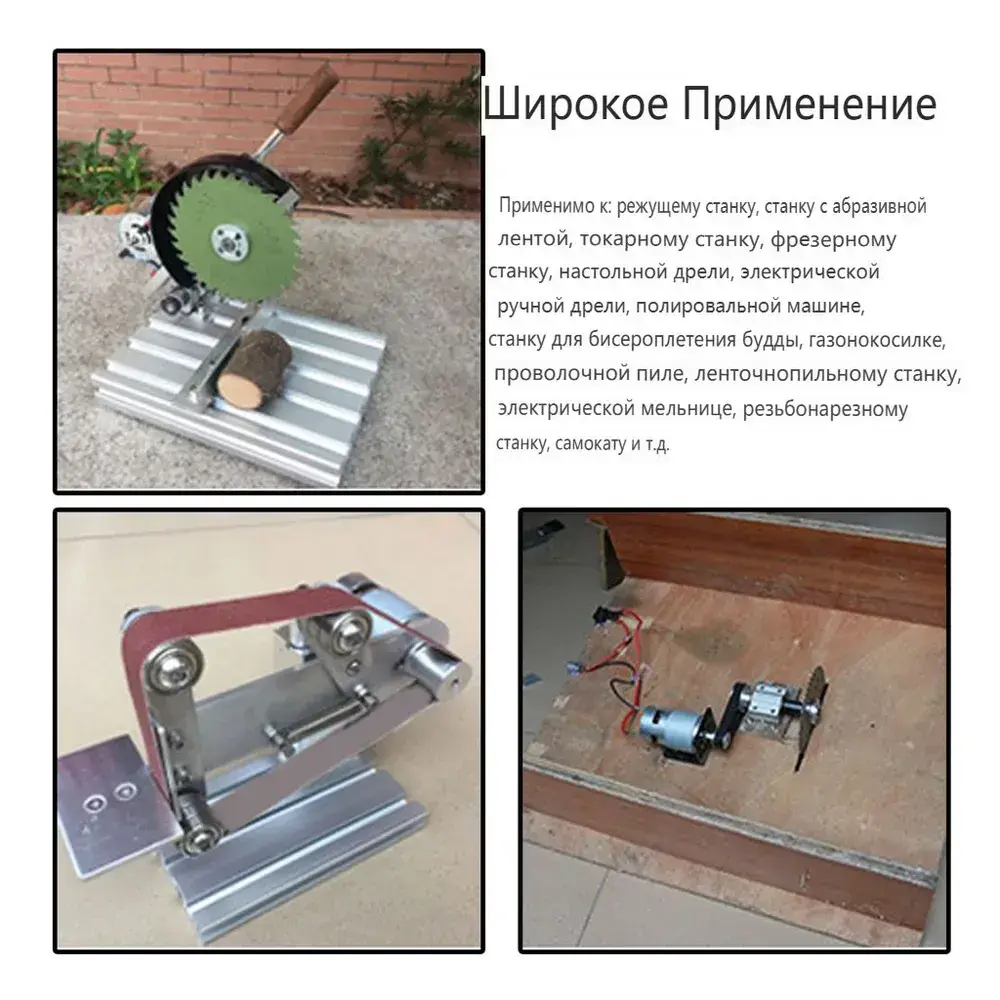 Широкое Применение

Применимо к: режущему станку, станку с абразивной лентой, токарному станку, фрезерному станку, настольной дрели, электрической ручной дрели, полировальной машине, станку для бисероплетения будды, газонокосилке, проволочной пиле, ленточнопильному станку, электрической мельнице, резьбонарезному станку, самокату и т.д.