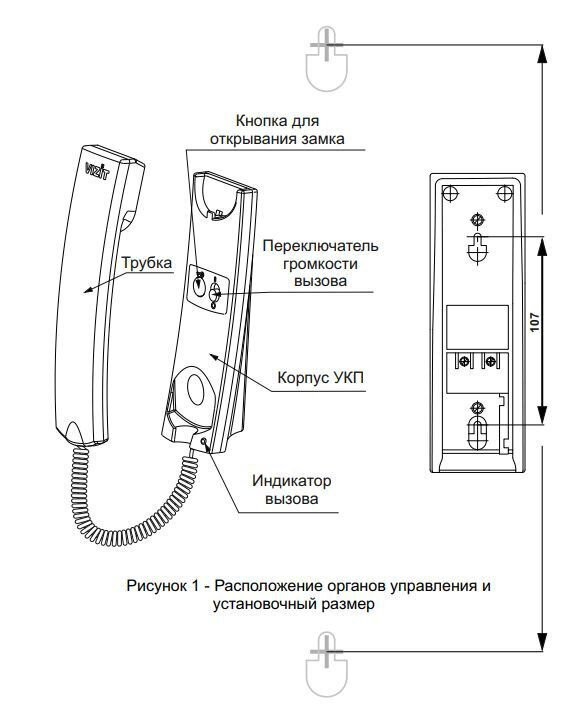 VIZIT

Кнопка для открывания замка

Трубка

Переключатель громкости вызова

Корпус УКП

Индикатор вызова

107

Рисунок 1 - Расположение органов управления и установочный размер