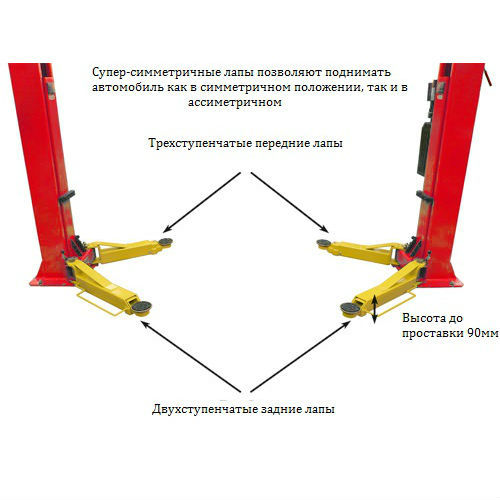 Супер-симметричные лапы позволяют поднимать автомобиль как в симметричном положении, так и в ассиметричном

Трехступенчатые передние лапы

Высота до проставки 90мм

Двухступенчатые задние лапы