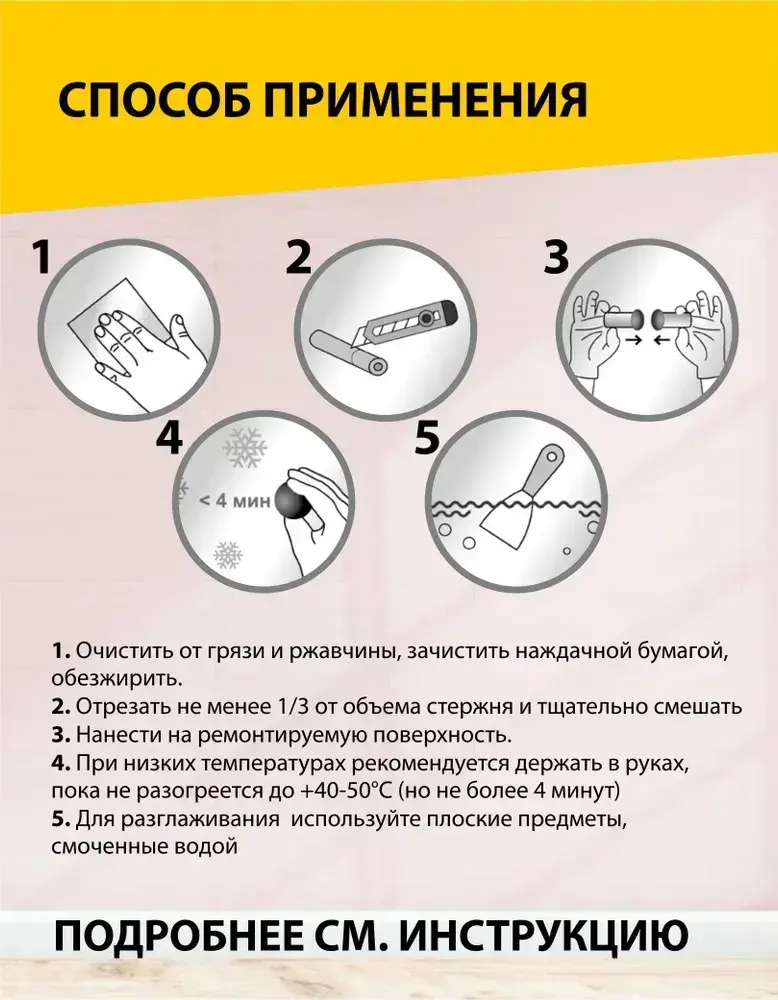 СПОСОБ ПРИМЕНЕНИЯ

1

2

3

4

< 4 мин

5

1. Очистить от грязи и ржавчины, зачистить наждачной бумагой, обезжирить.
2. Отрезать не менее 1/3 от объема стержня и тщательно смешать
3. Нанести на ремонтируемую поверхность.
4. При низких температурах рекомендуется держать в руках, пока не разогреется до +40-50°C (но не более 4 минут)
5. Для разглаживания используйте плоские предметы, смоченные водой

ПОДРОБНЕЕ СМ. ИНСТРУКЦИЮ