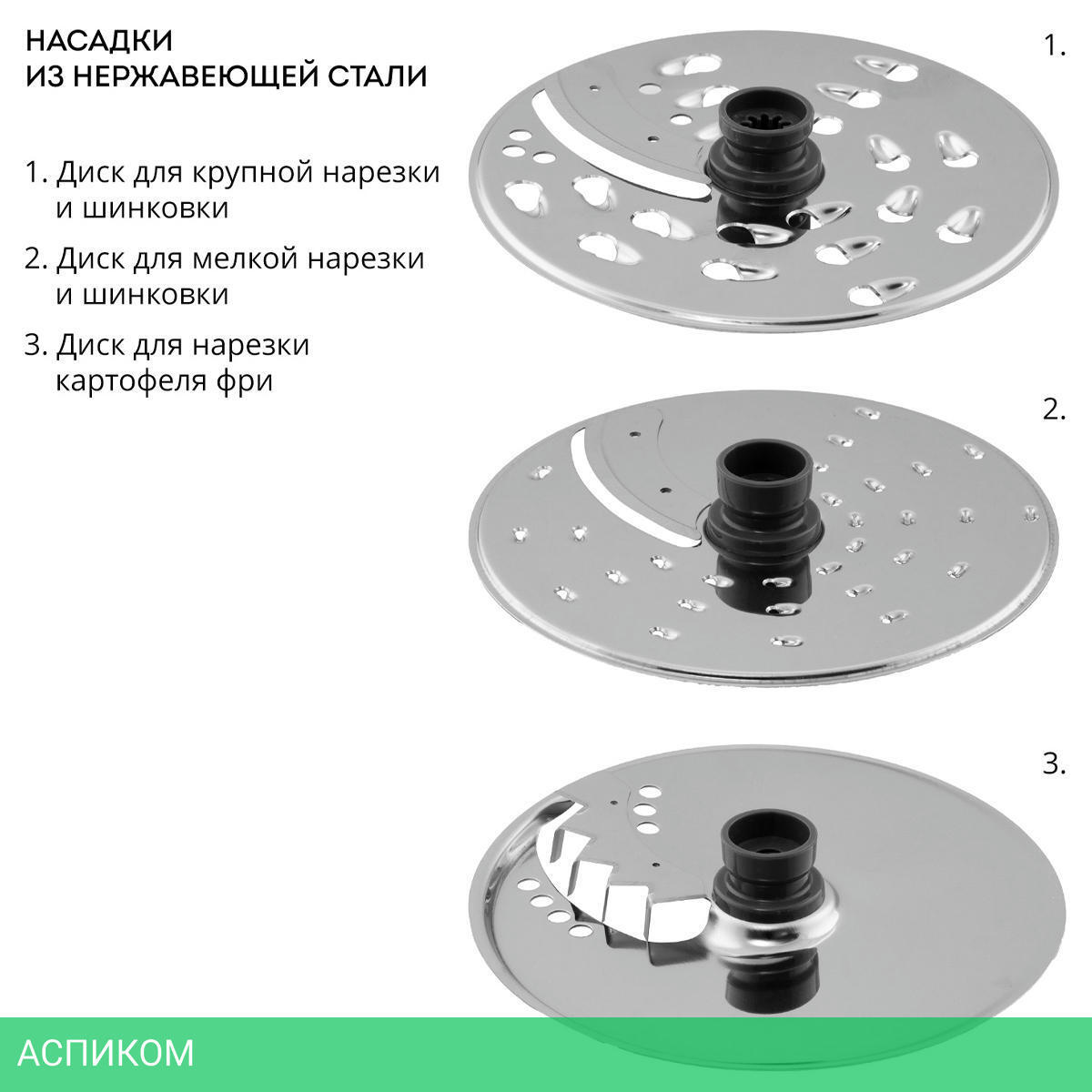 НАСАДКИ
ИЗ НЕРЖАВЕЮЩЕЙ СТАЛИ

1. Диск для крупной нарезки и шинковки

2. Диск для мелкой нарезки и шинковки

3. Диск для нарезки картофеля фри

1.

2.

3.

АСПИКОМ