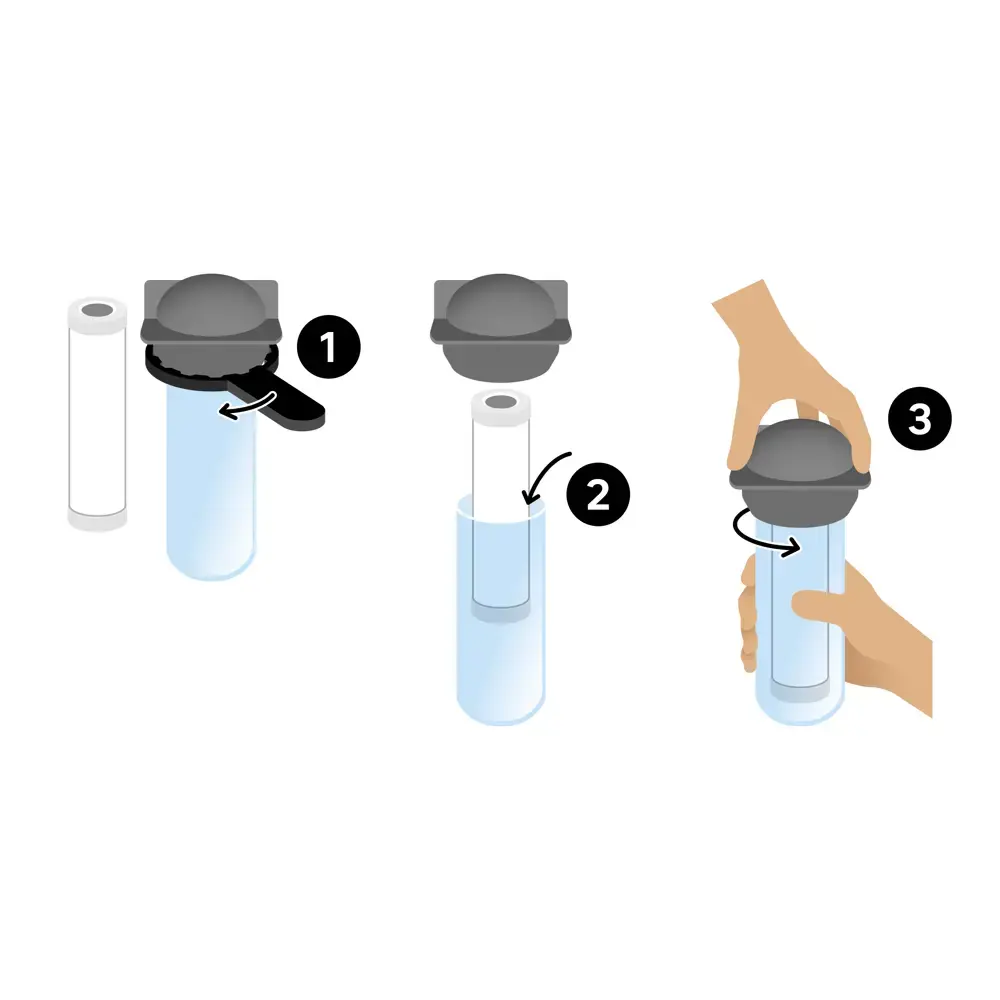 1
2
3