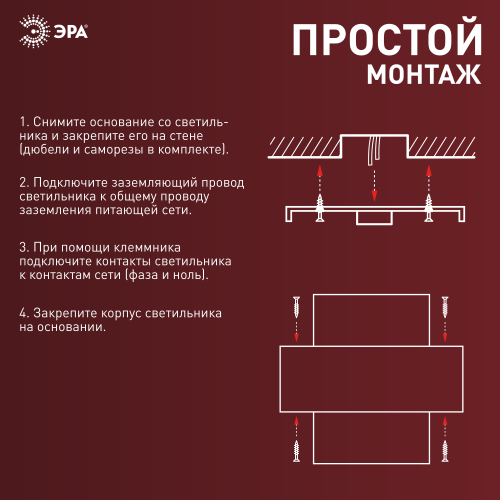 ЭРА

ПРОСТОЙ МОНТАЖ

1. Снимите основание со светильника и закрепите его на стене (дюбели и саморезы в комплекте).

2. Подключите заземляющий провод светильника к общему проводу заземления питающей сети.

3. При помощи клеммника подключите контакты светильника к контактам сети (фаза и ноль).

4. Закрепите корпус светильника на основании.