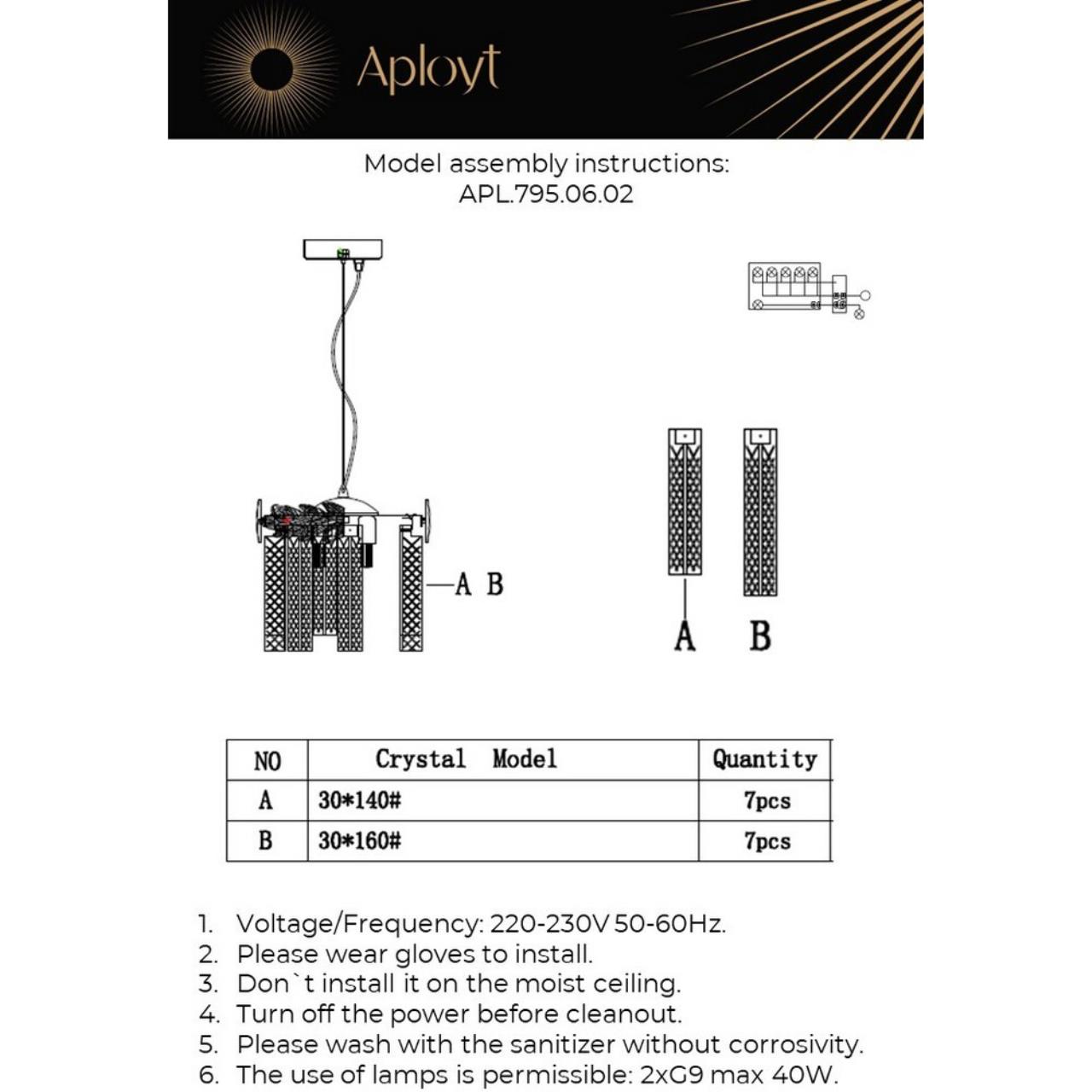 Aployt

Model assembly instructions:
APL.795.06.02

A B

A B

| NO | Crystal Model | Quantity |
|---|---|---|
| A | 30*140# | 7pcs |
| B | 30*160# | 7pcs |

1. Voltage/Frequency: 220-230V 50-60Hz.
2. Please wear gloves to install.
3. Don`t install it on the moist ceiling.
4. Turn off the power before cleanout.
5. Please wash with the sanitizer without corrosivity.
6. The use of lamps is permissible: 2xG9 max 40W.